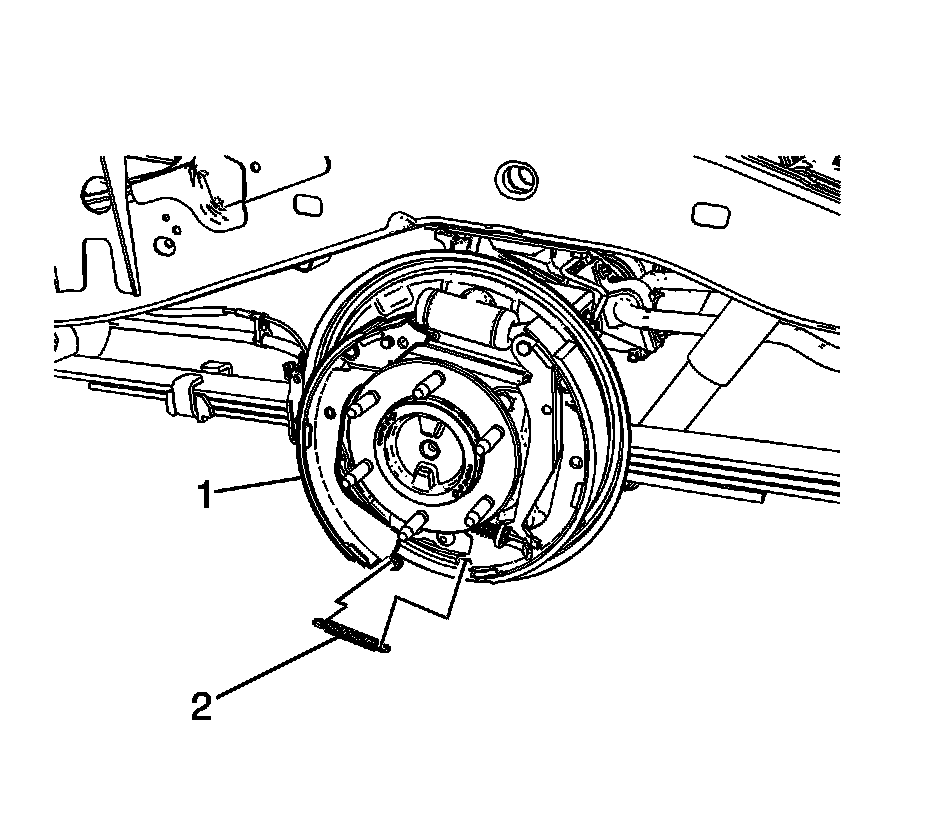 1

2