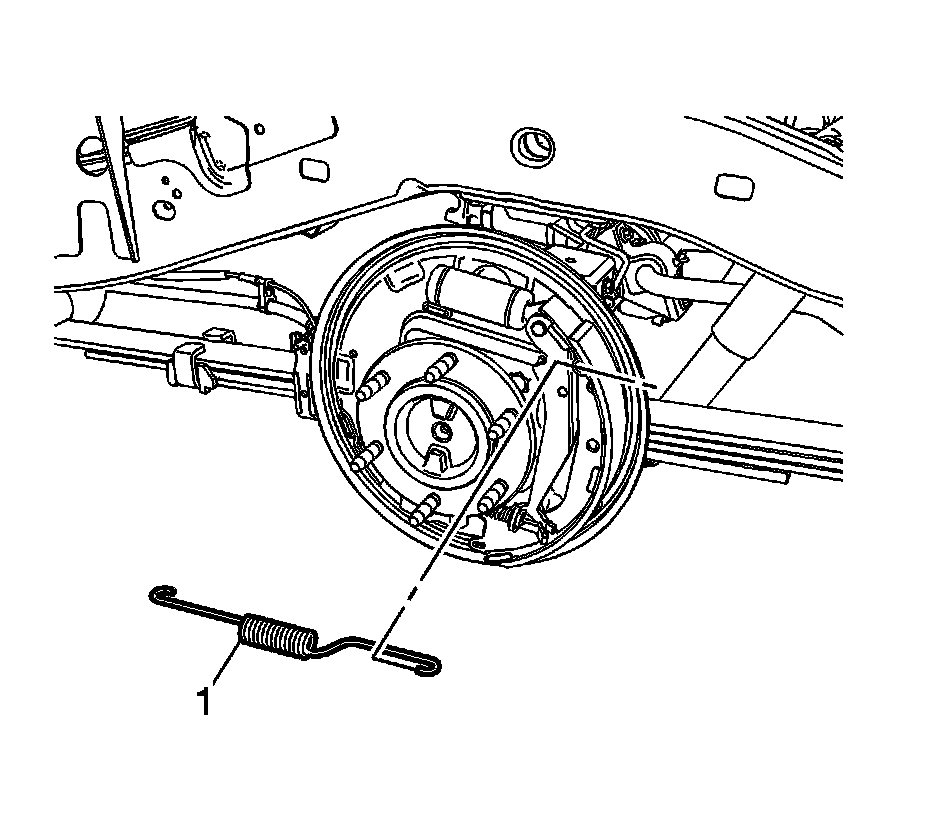 1