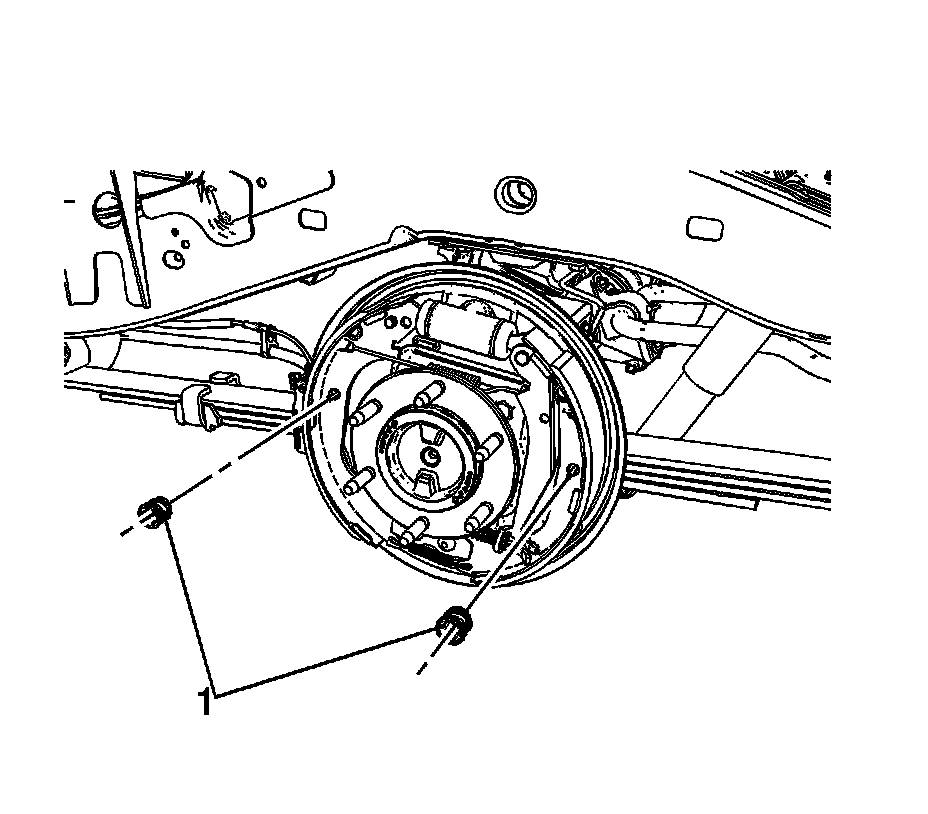 1