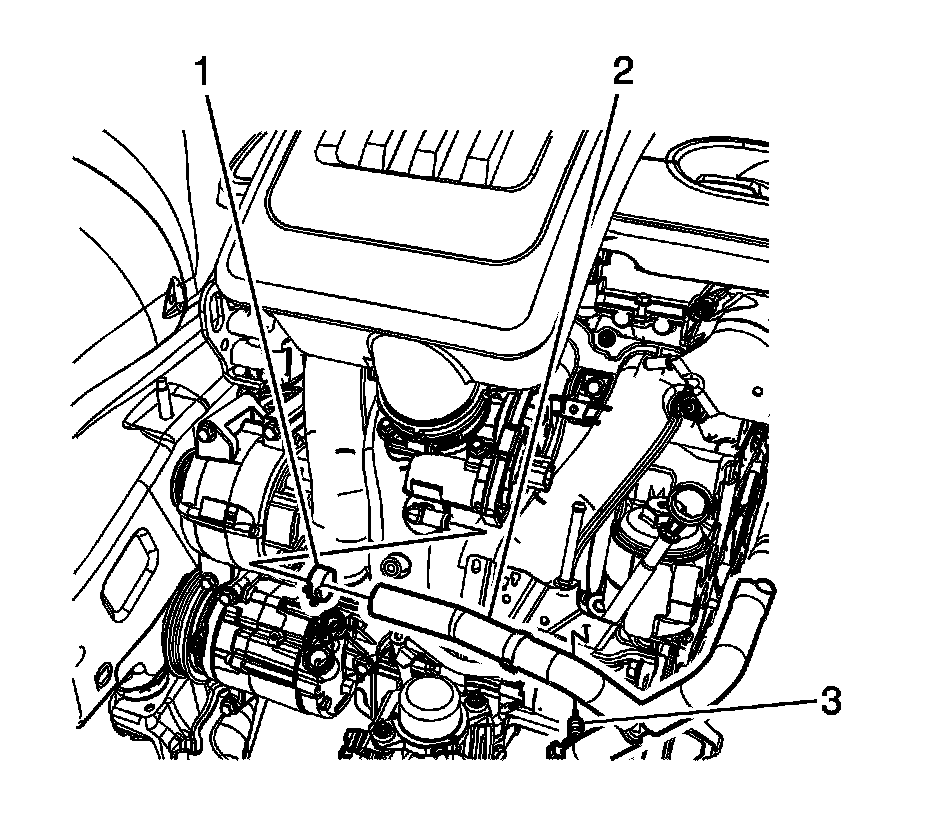 1
2
3