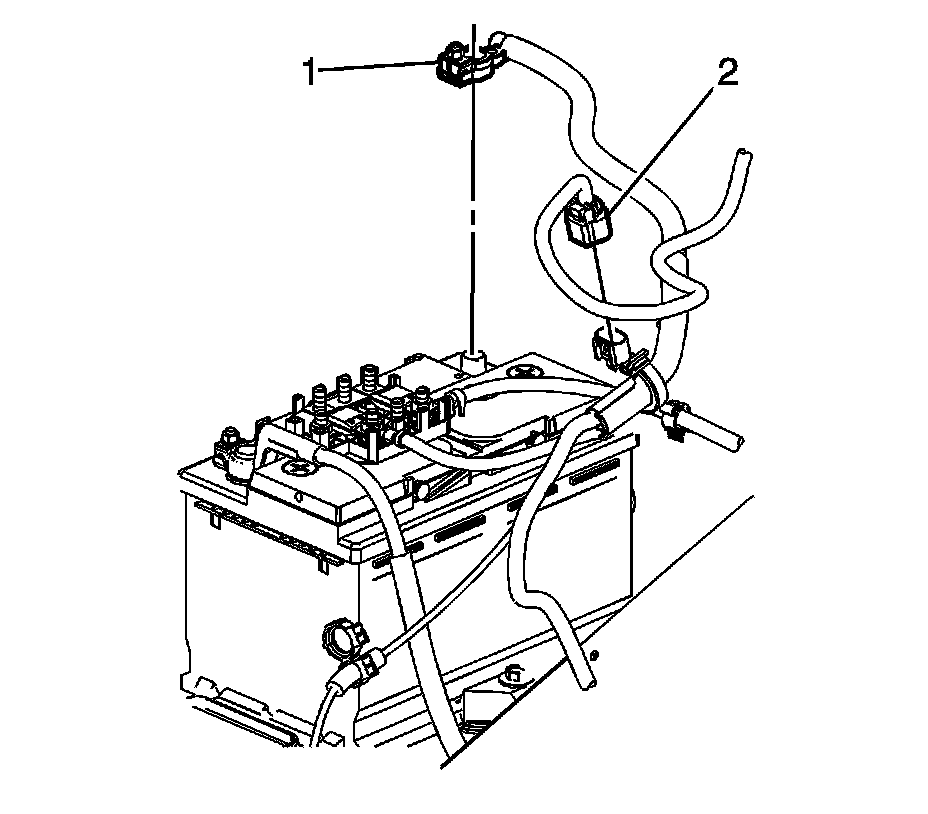 1
2