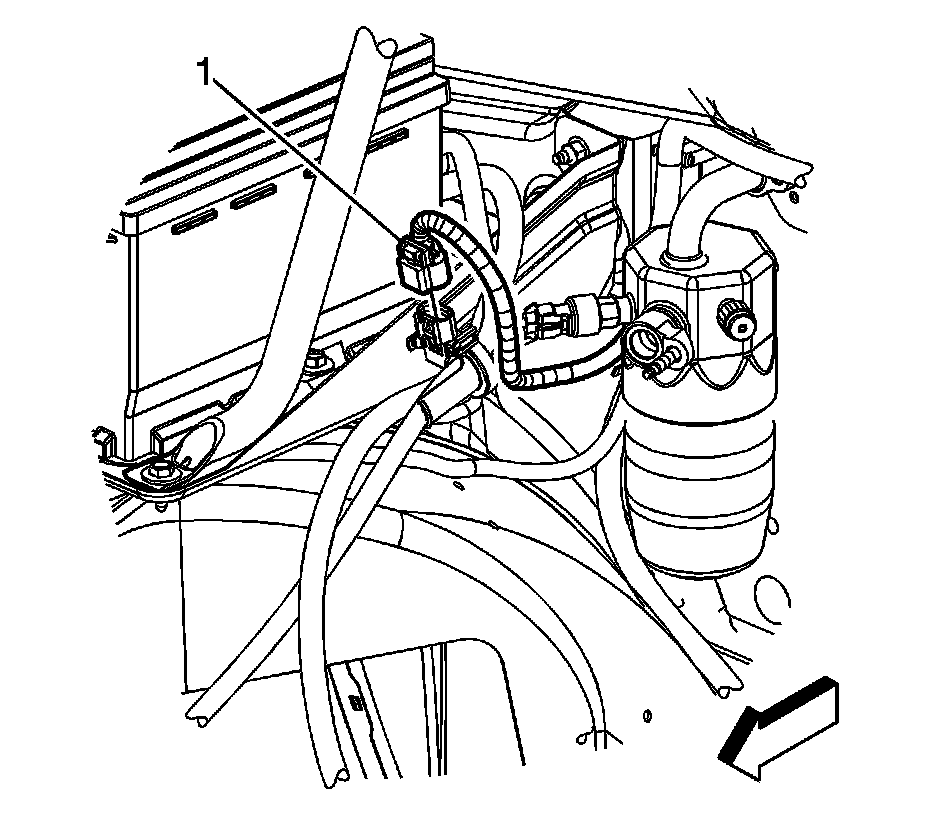 1