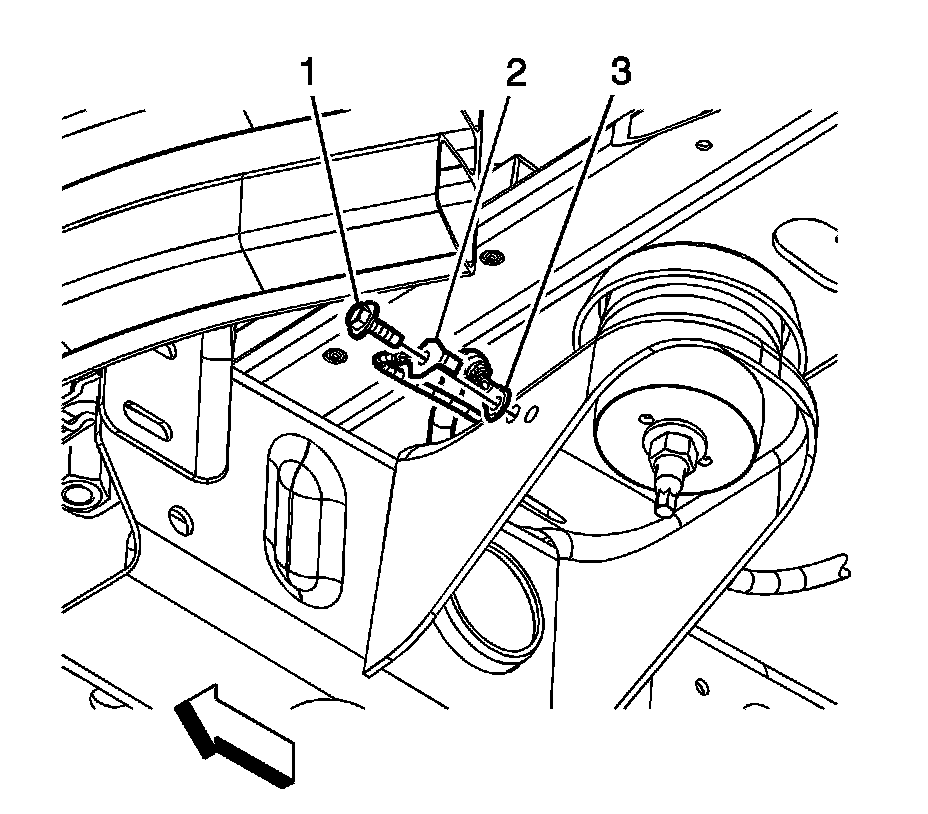 1 2 3