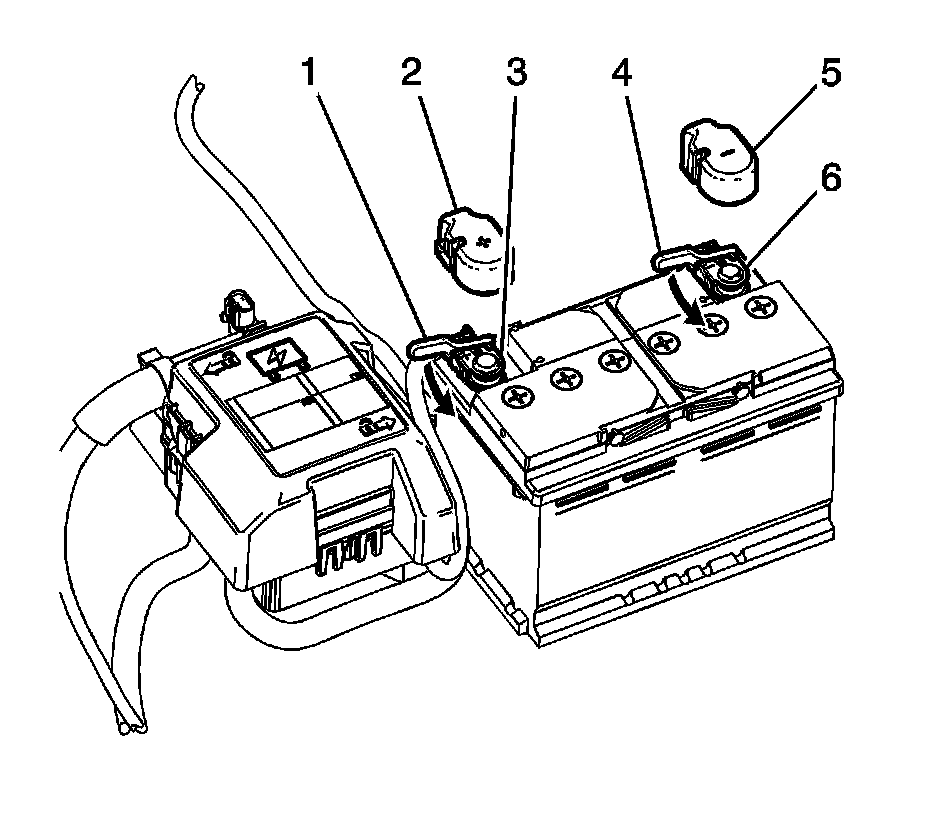 1
2
3
4
5
6