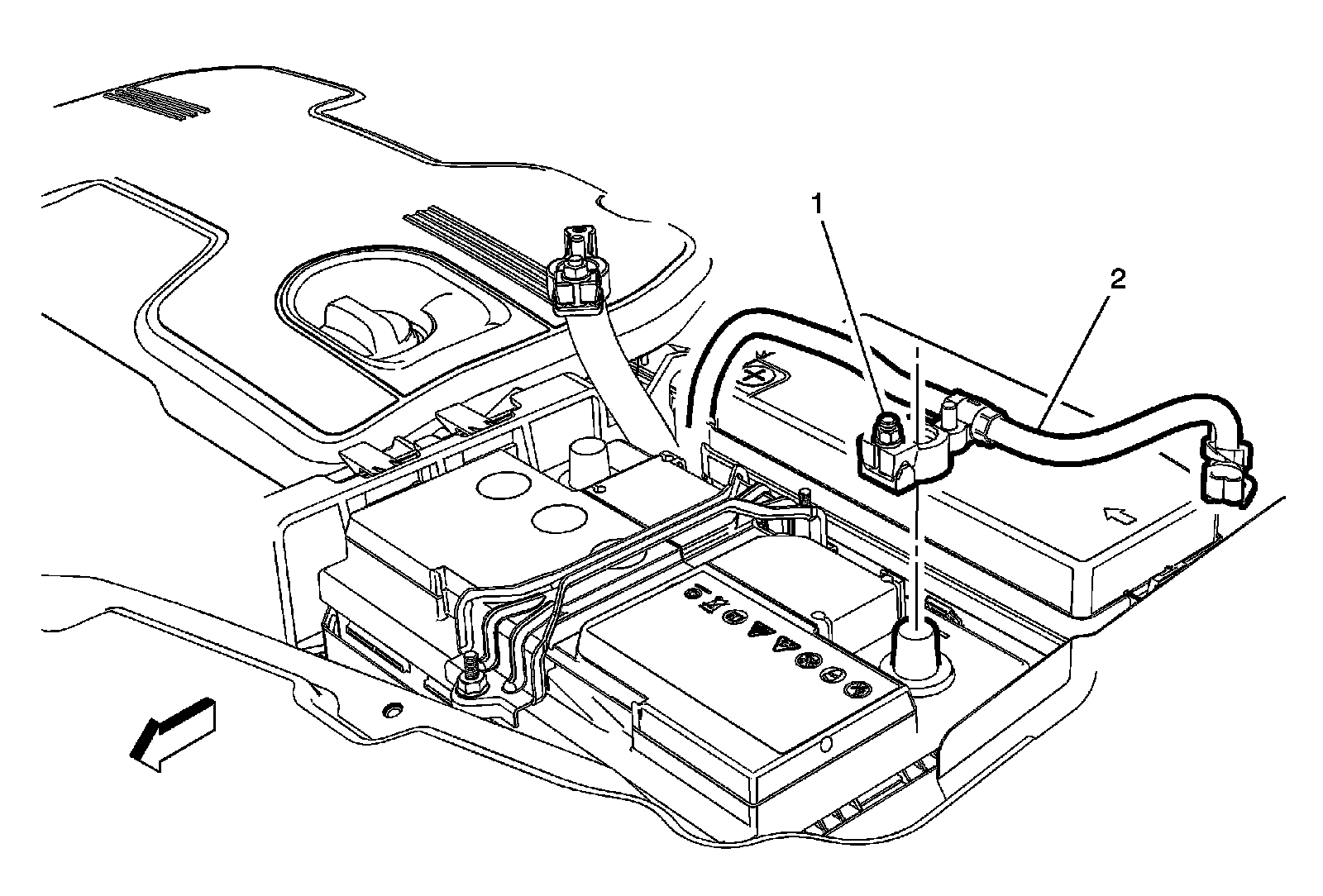 1

2