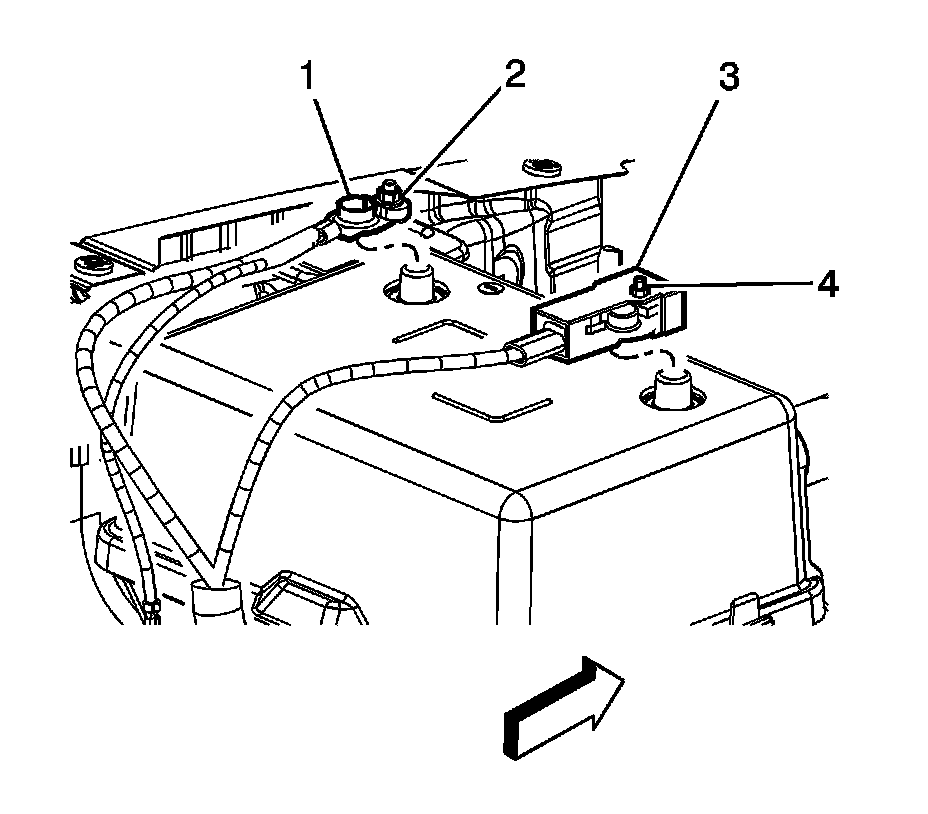 1
2
3
4