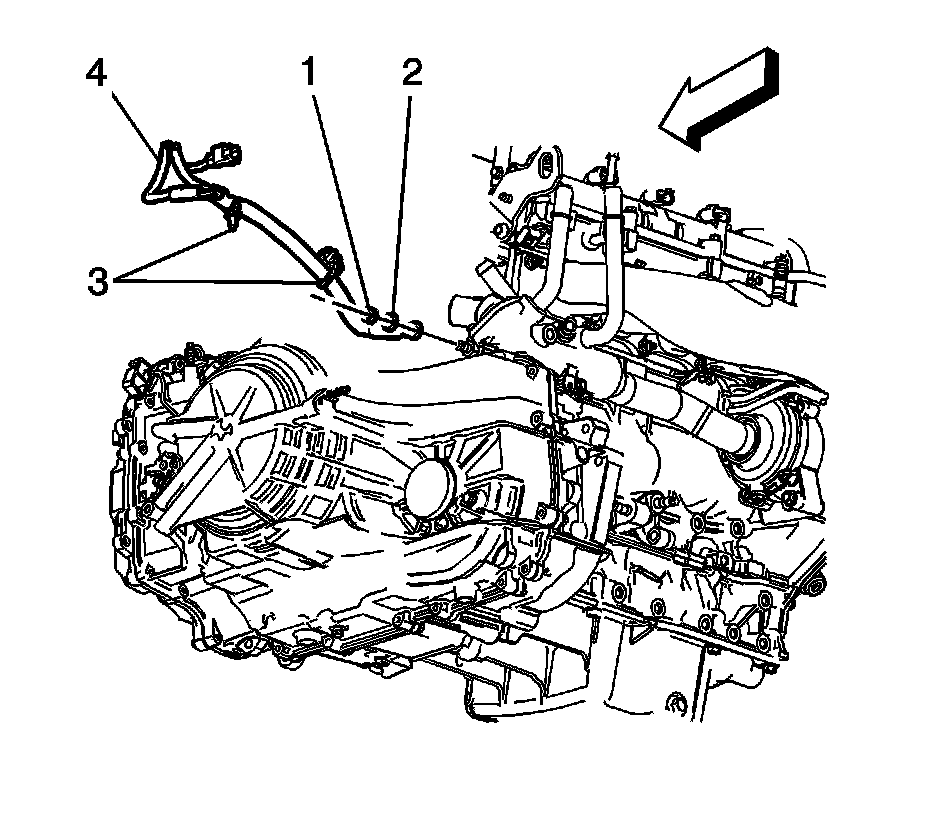 4
1
2
3