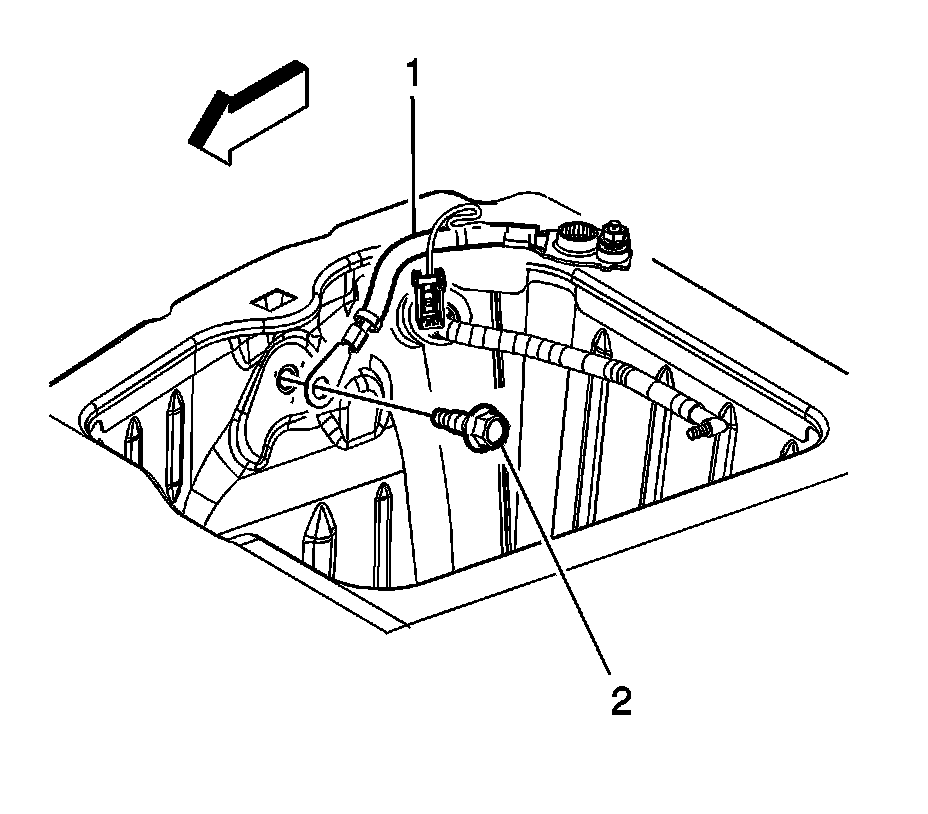 1

2