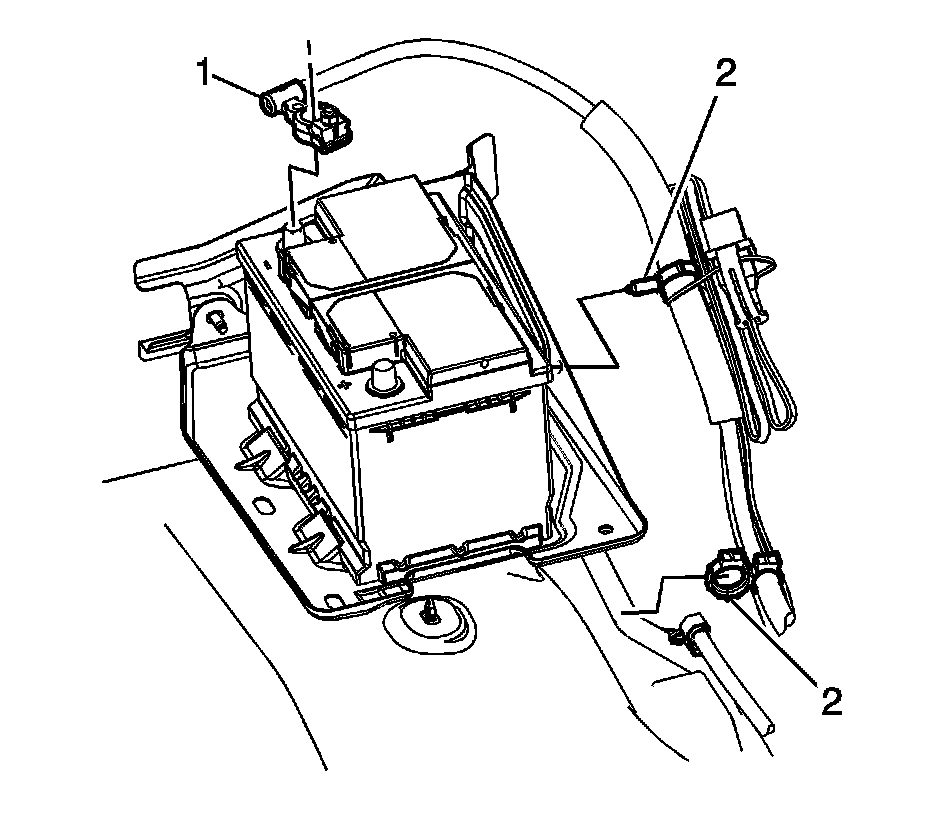 1
2
2