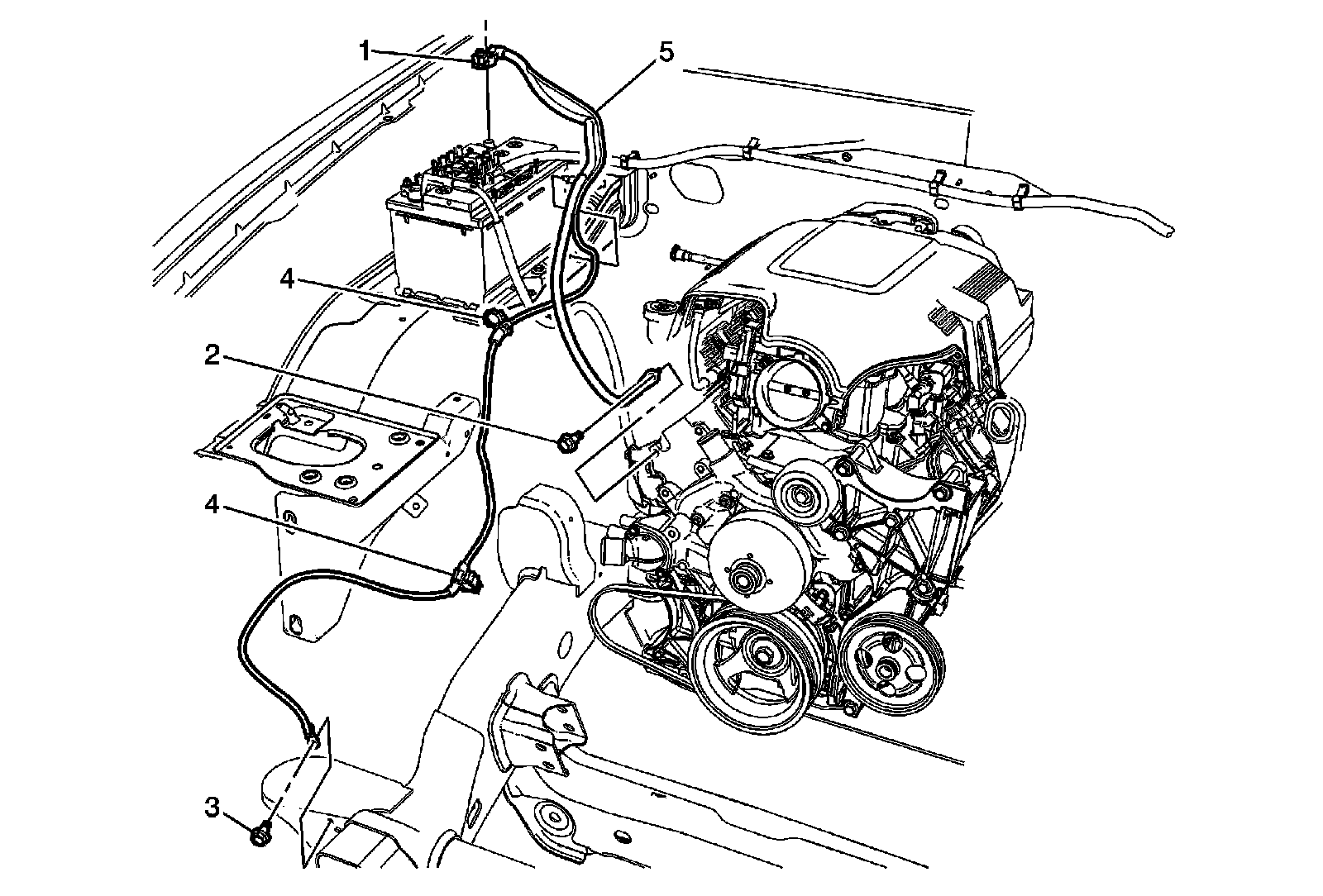 1
5
4
2
4
3