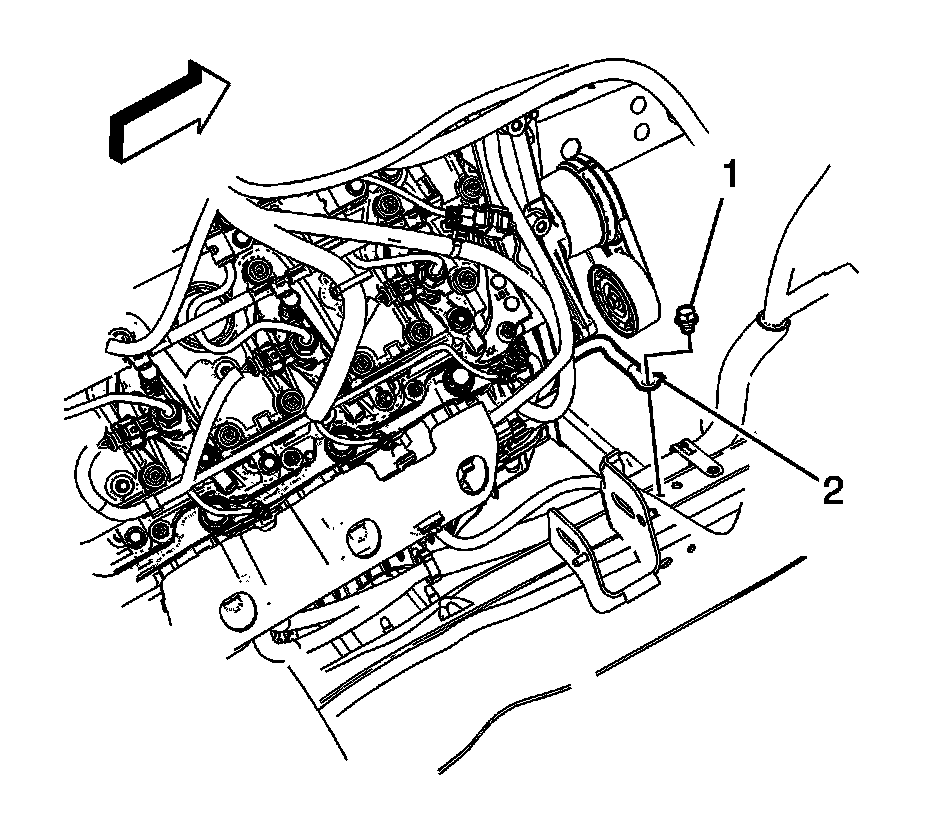 1
2