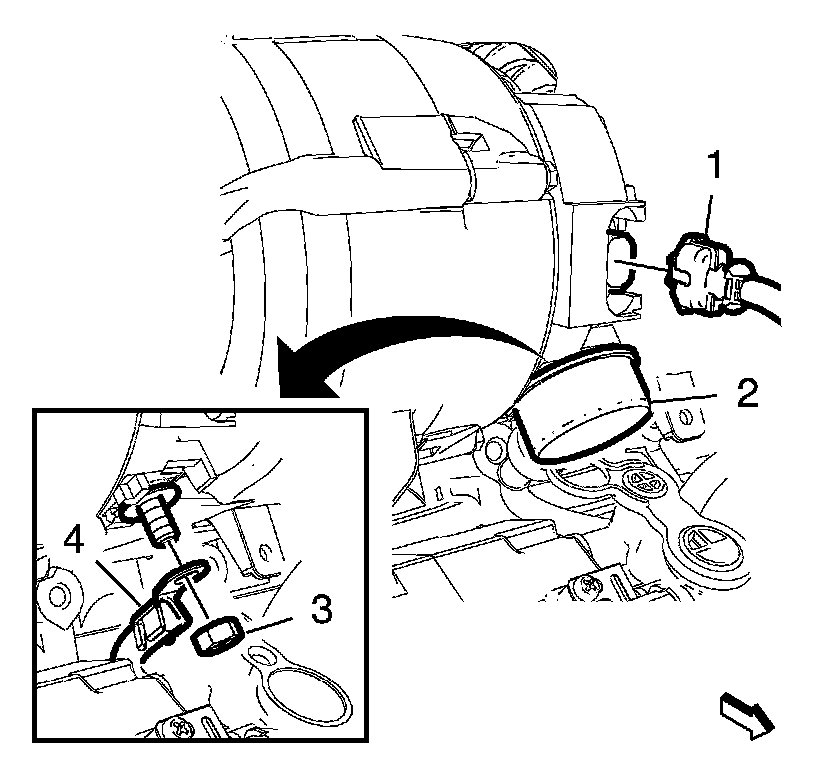 1
2
4
3