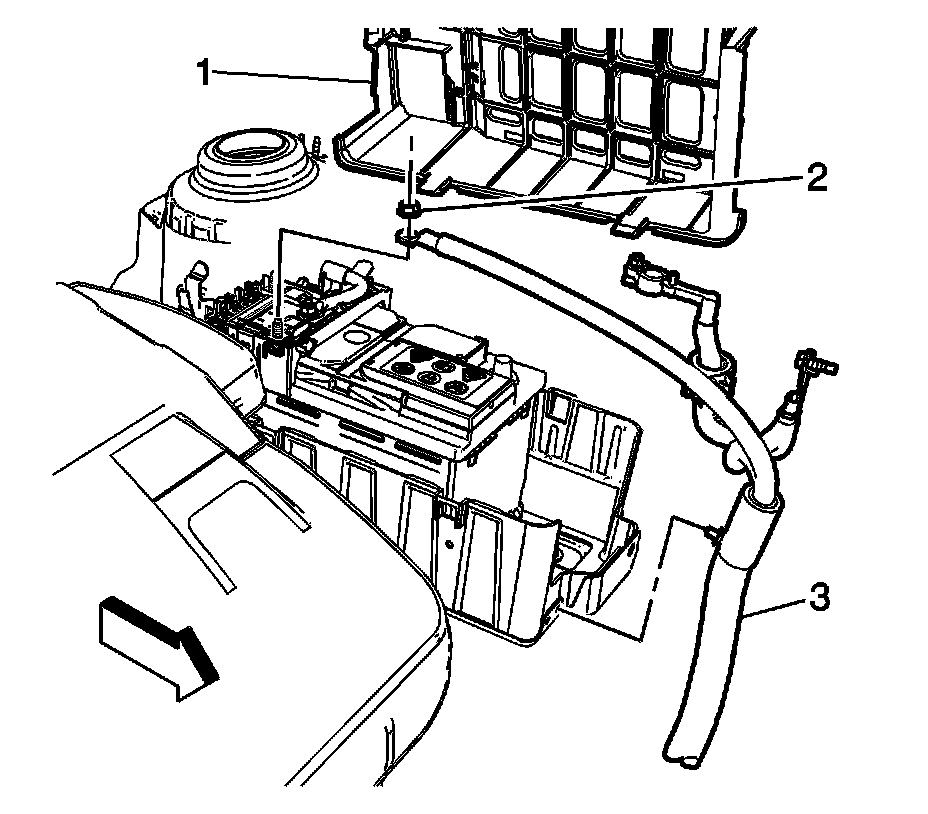 1
2
3