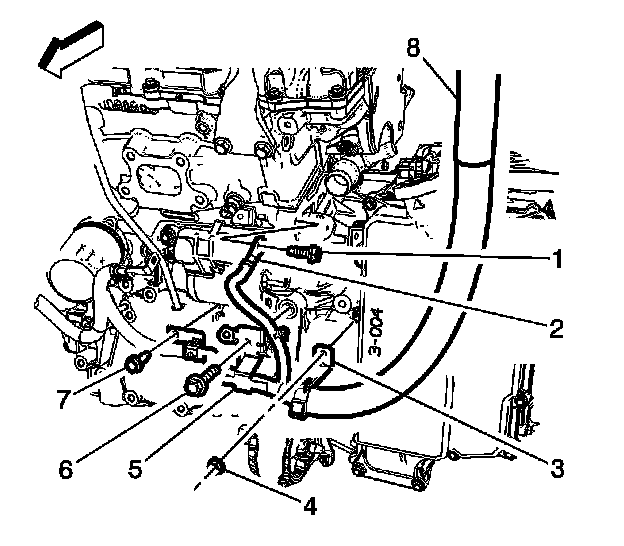 8
1
2
3-004
7
6
5
3
4