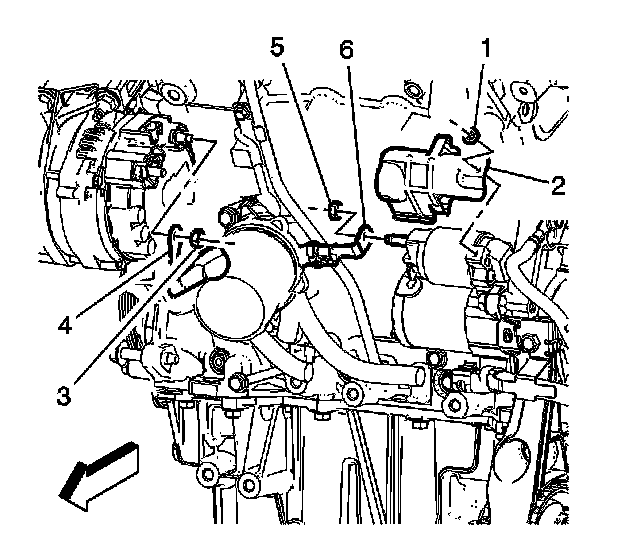 5
6
1
2
4
3