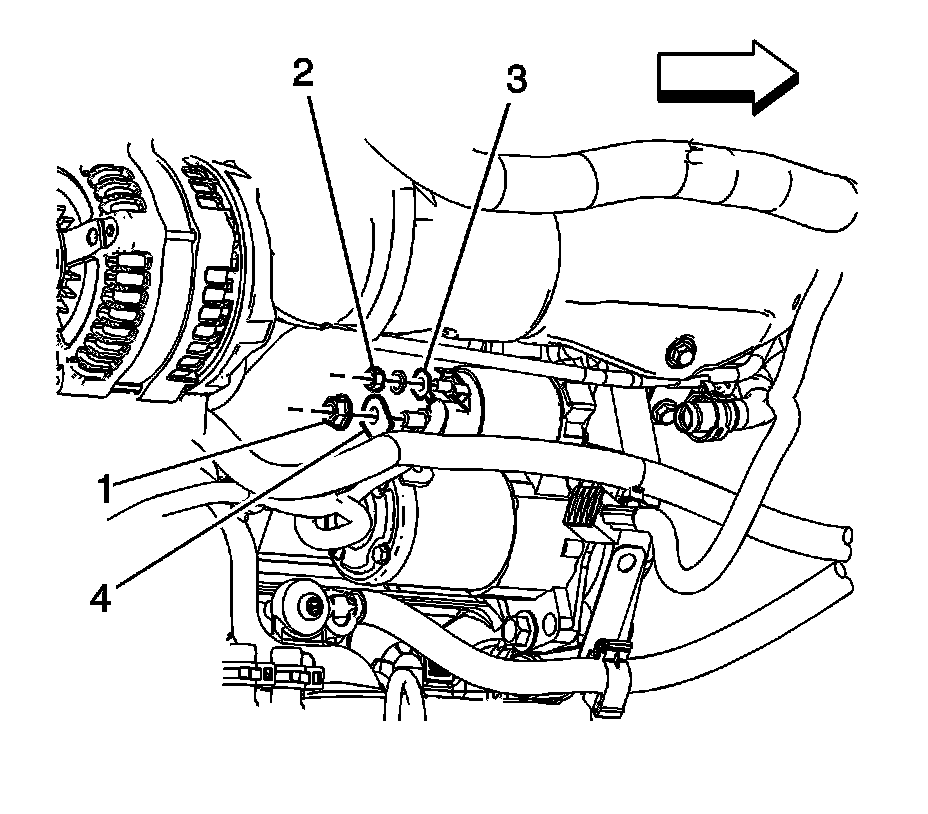 2
3
1
4