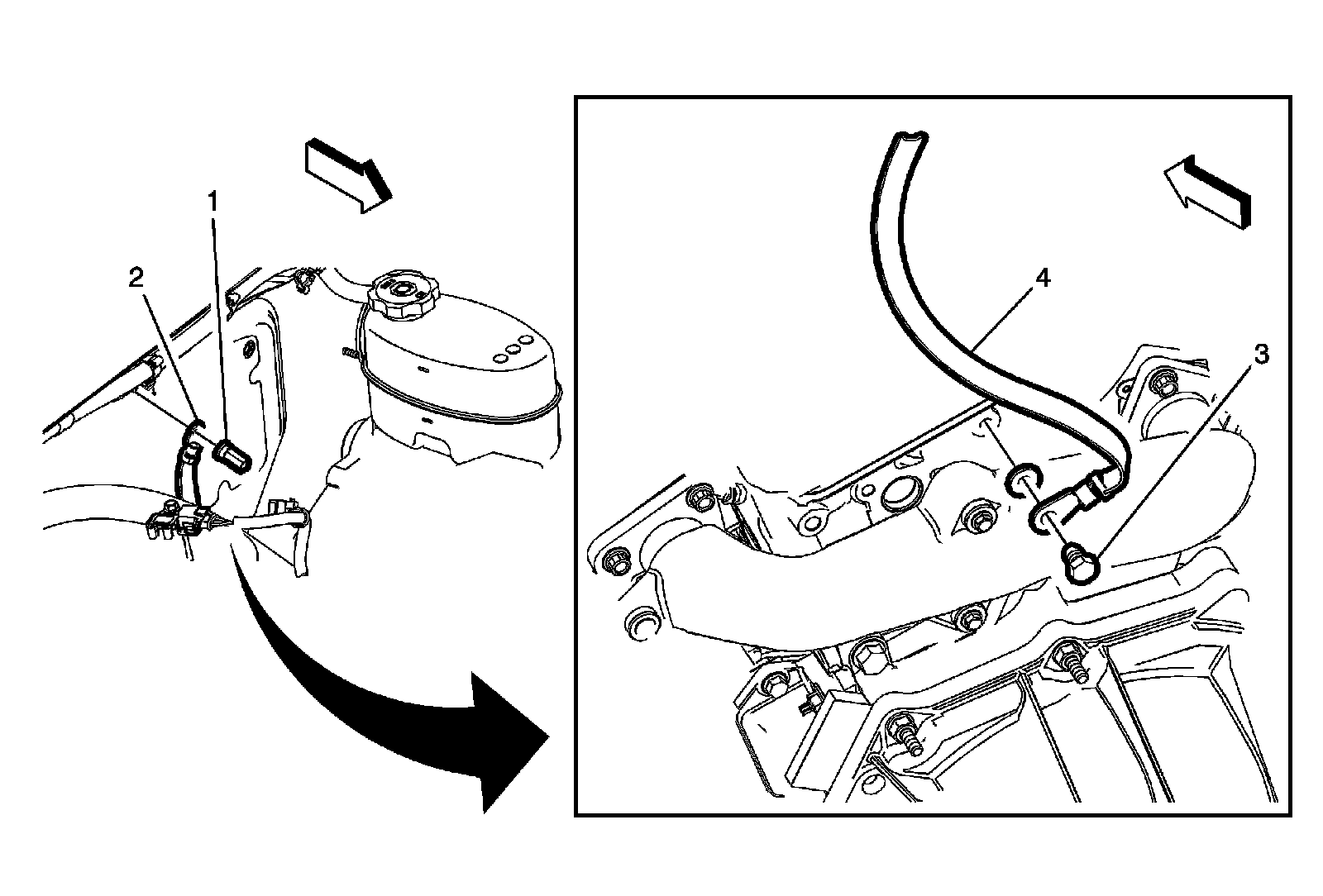 1
2
4
3