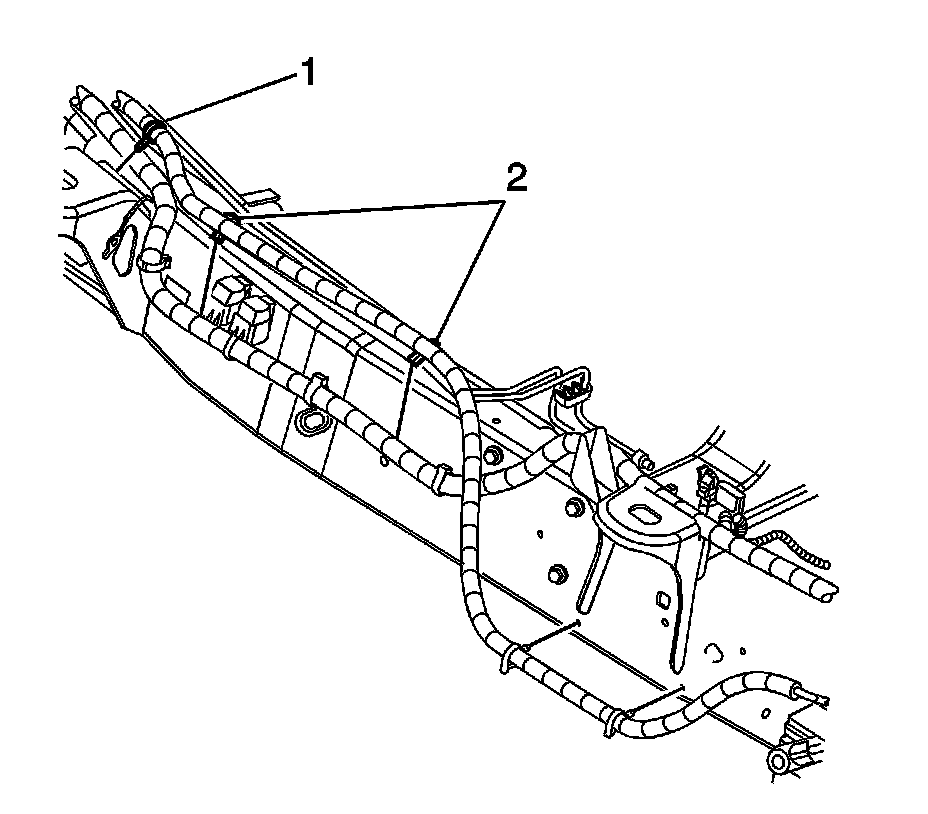 1
2