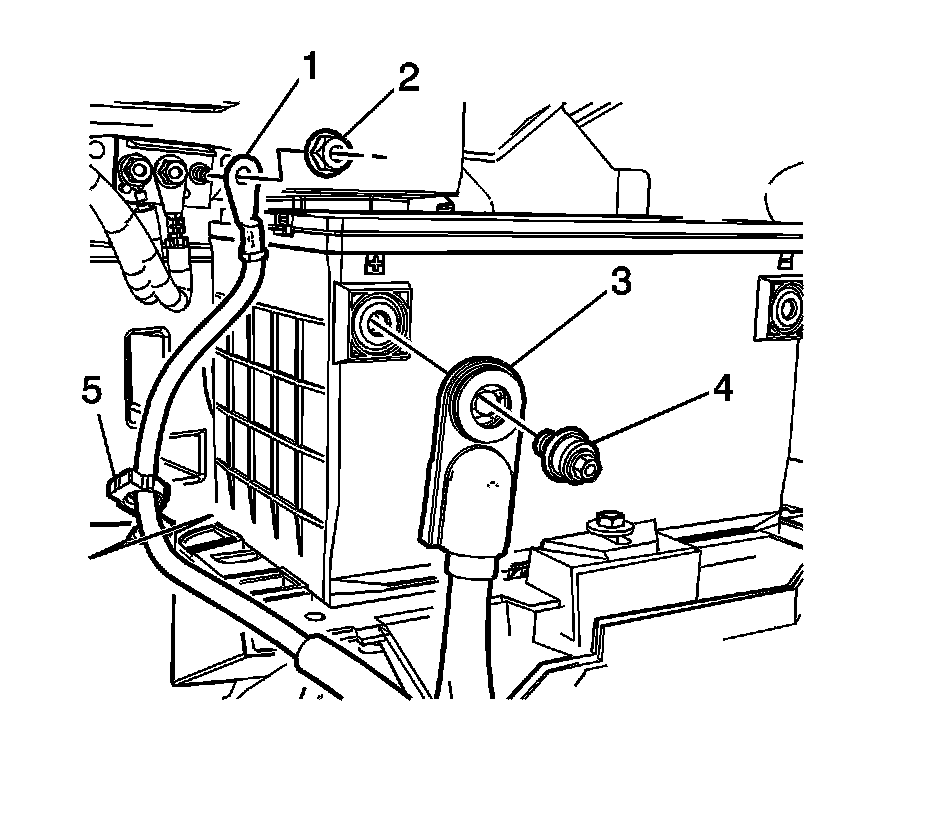 1
2
3
4
5