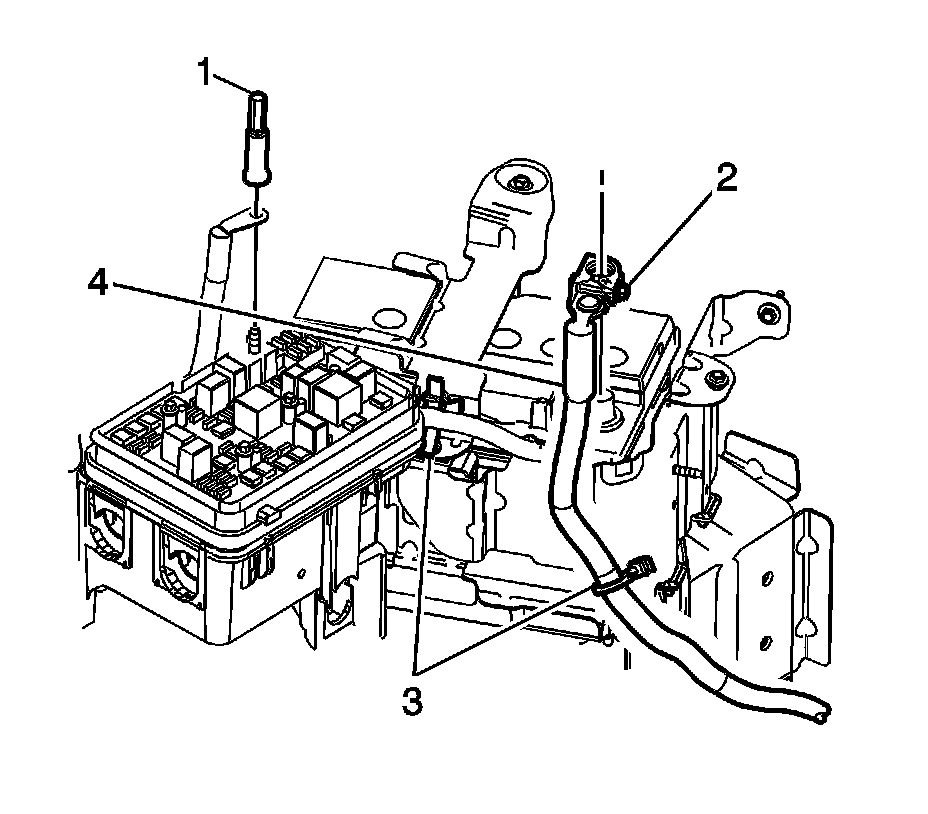 1
2
4
3