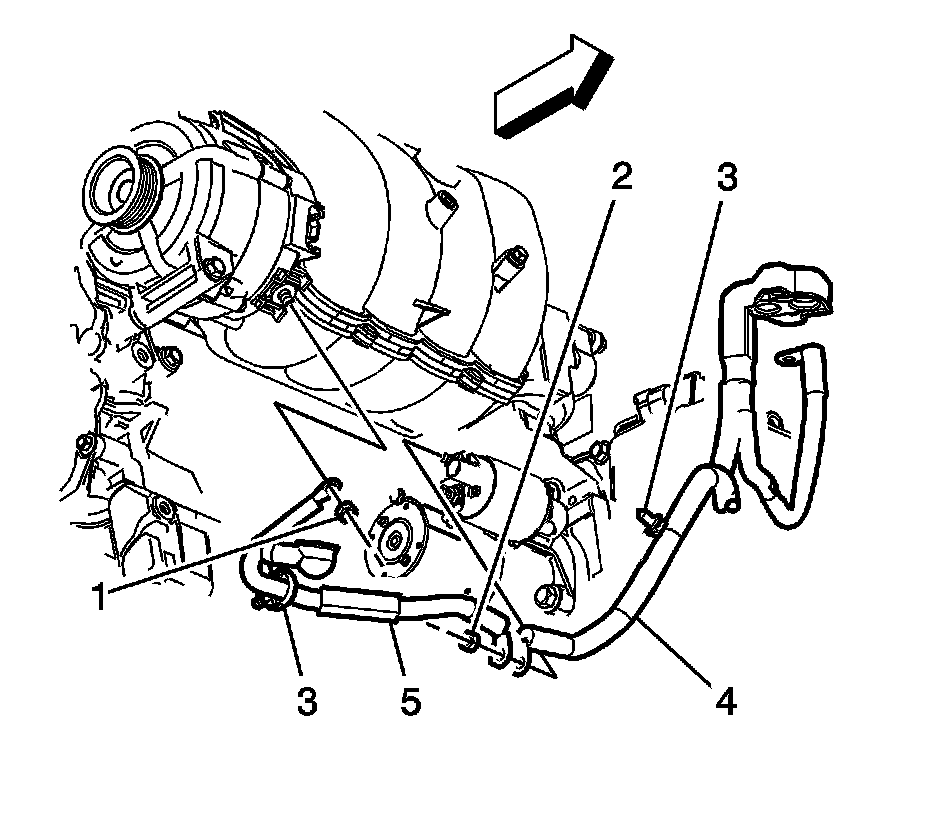 2
3
1
3
5
4