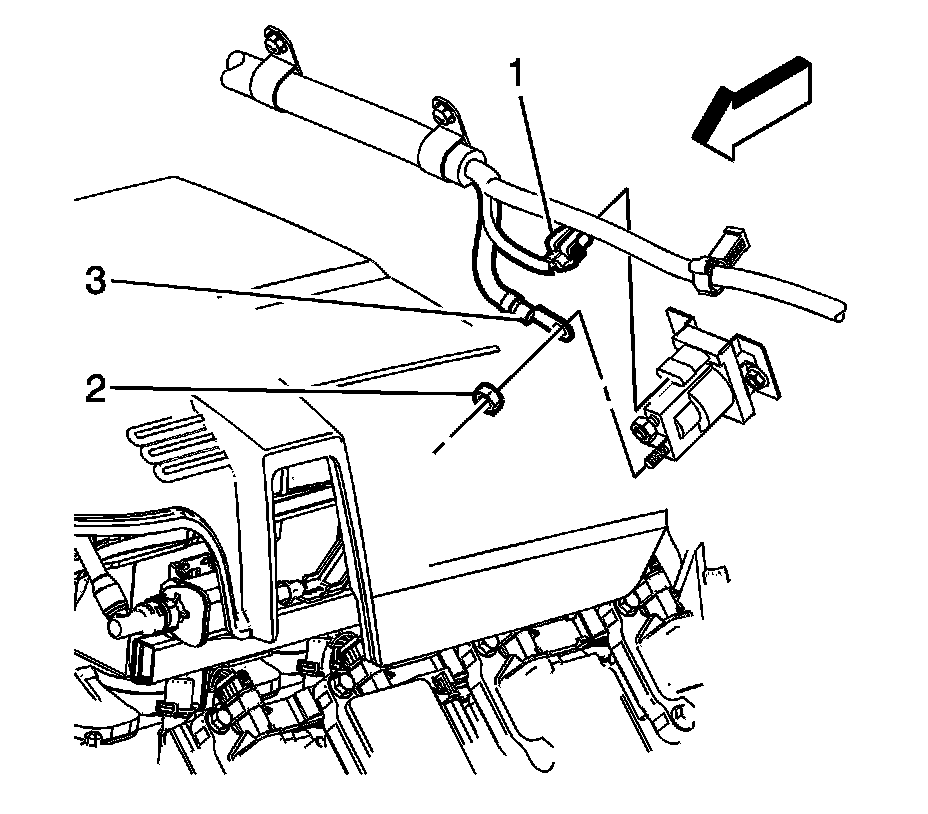 1
3
2