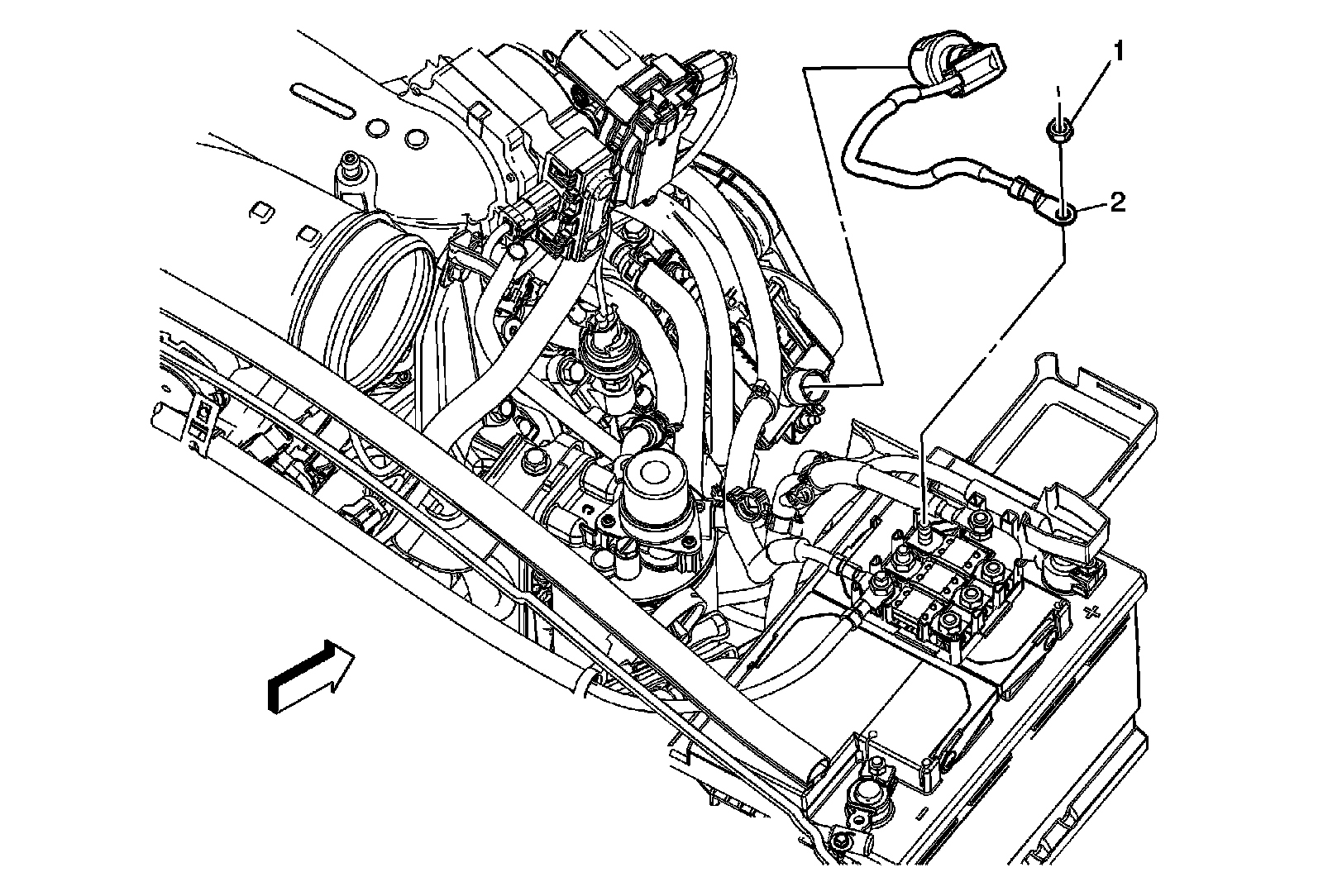 1
2
+