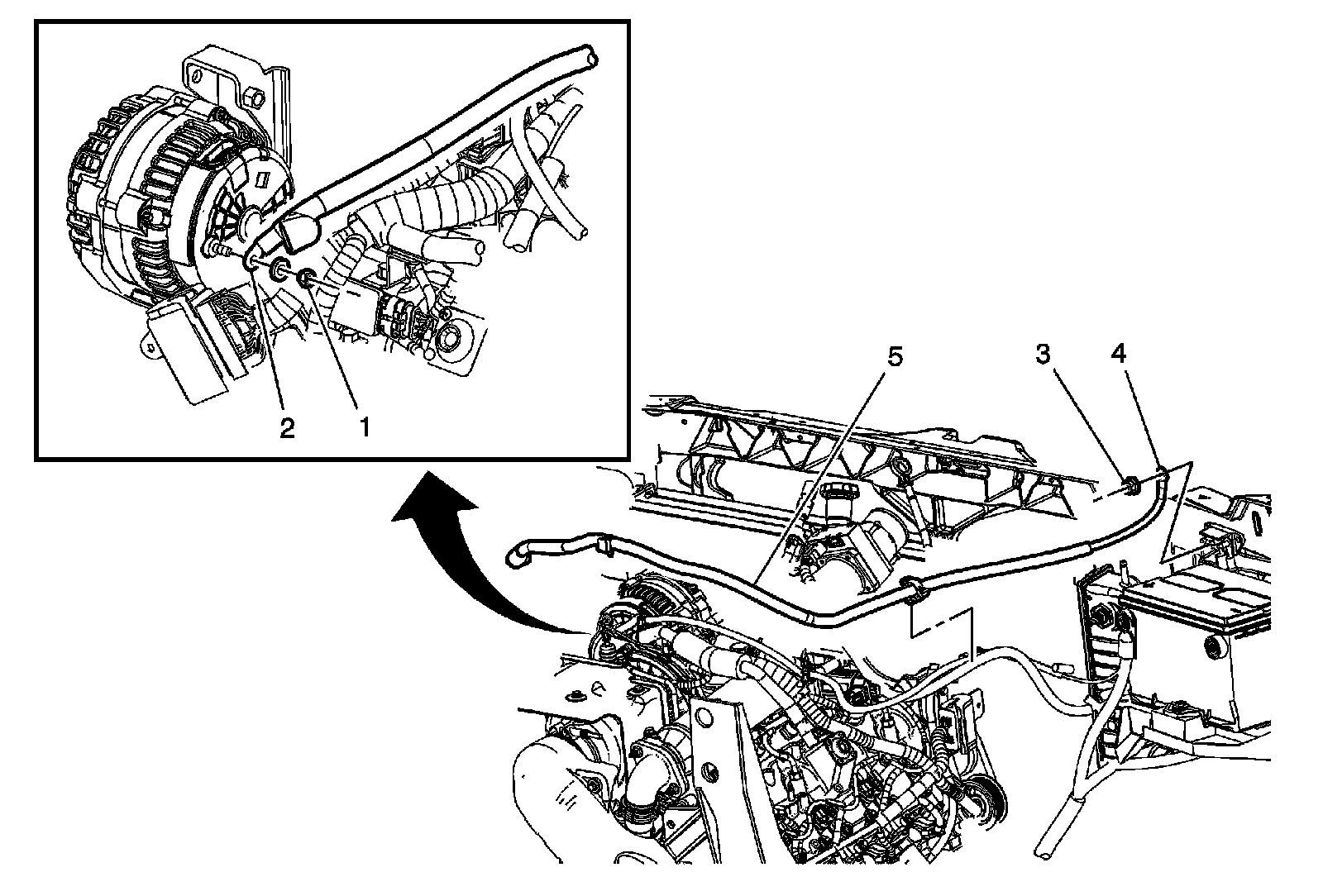 2
1
5
3
4