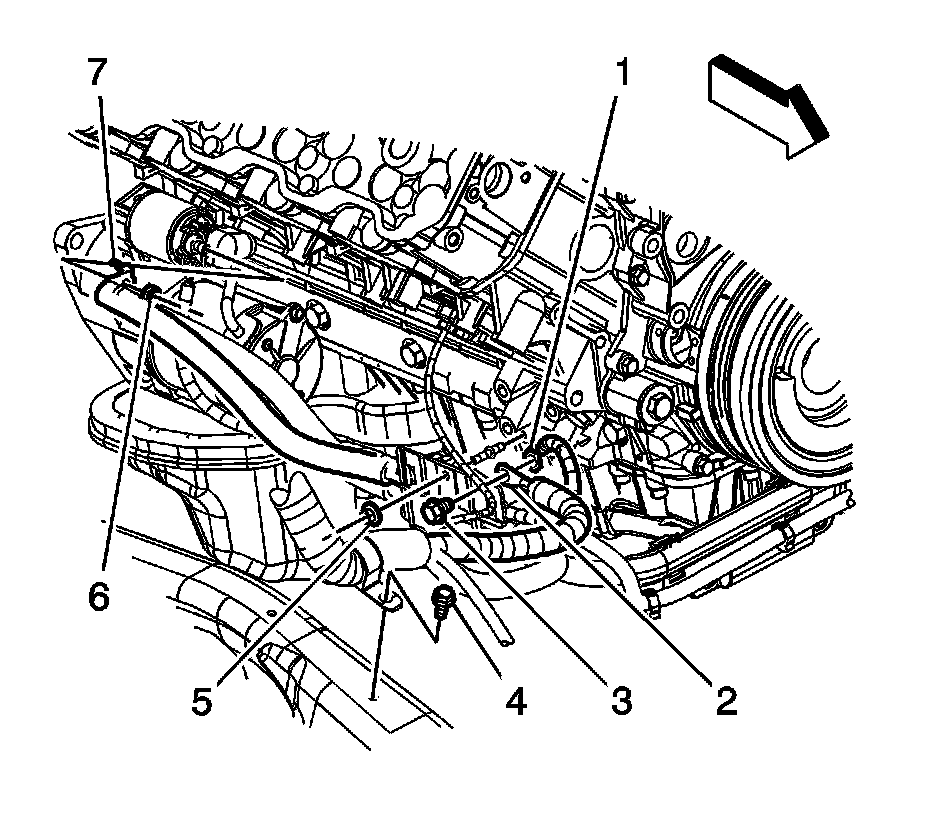 7
1
6
5
4
3
2