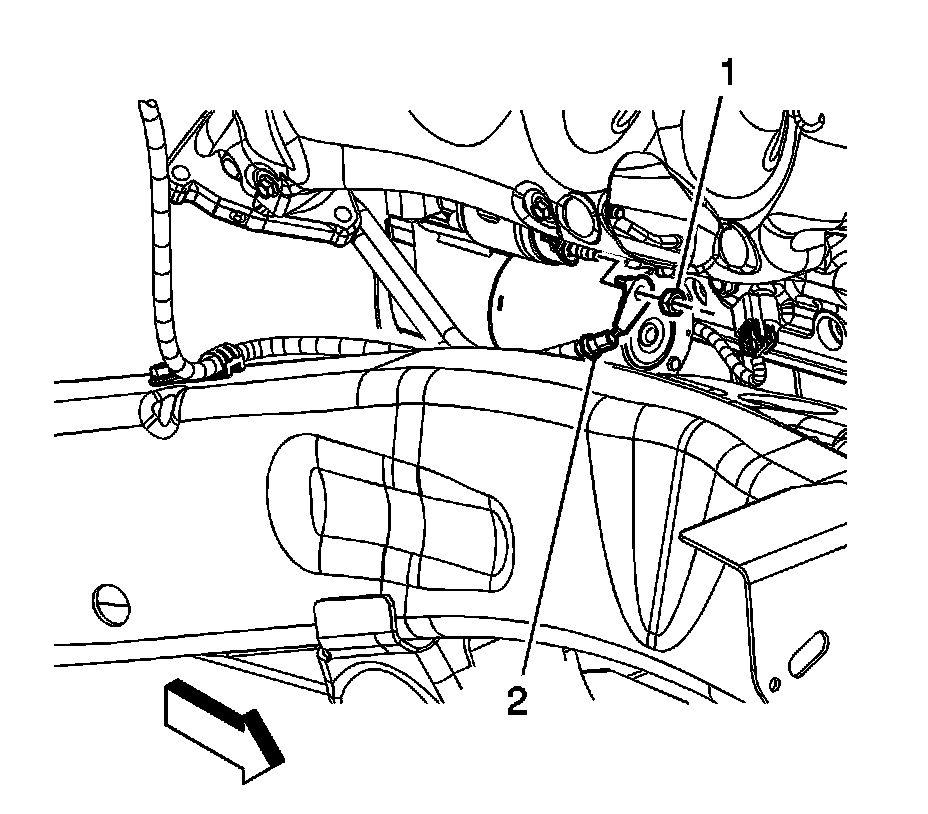 1

2