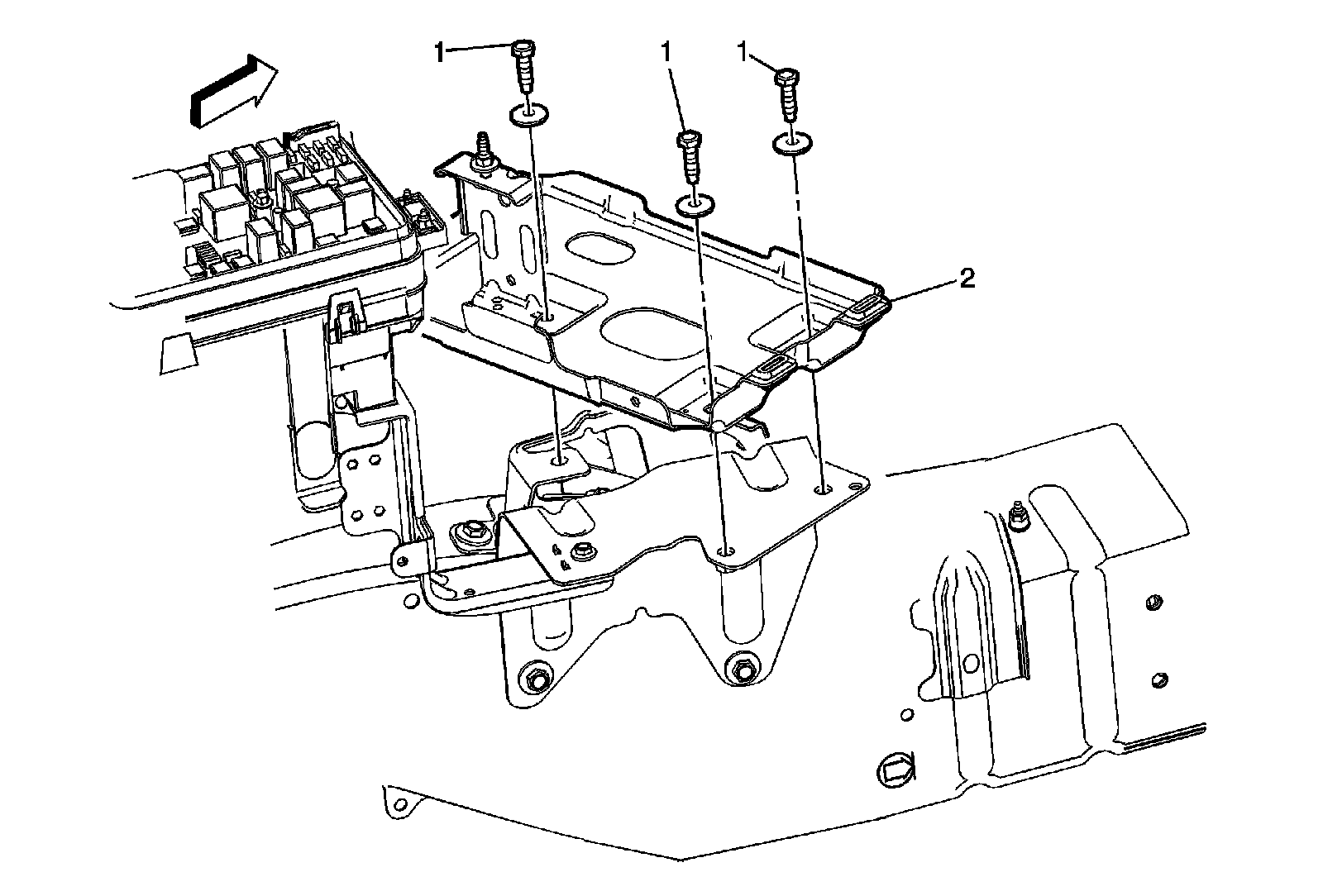 1
1
1
2