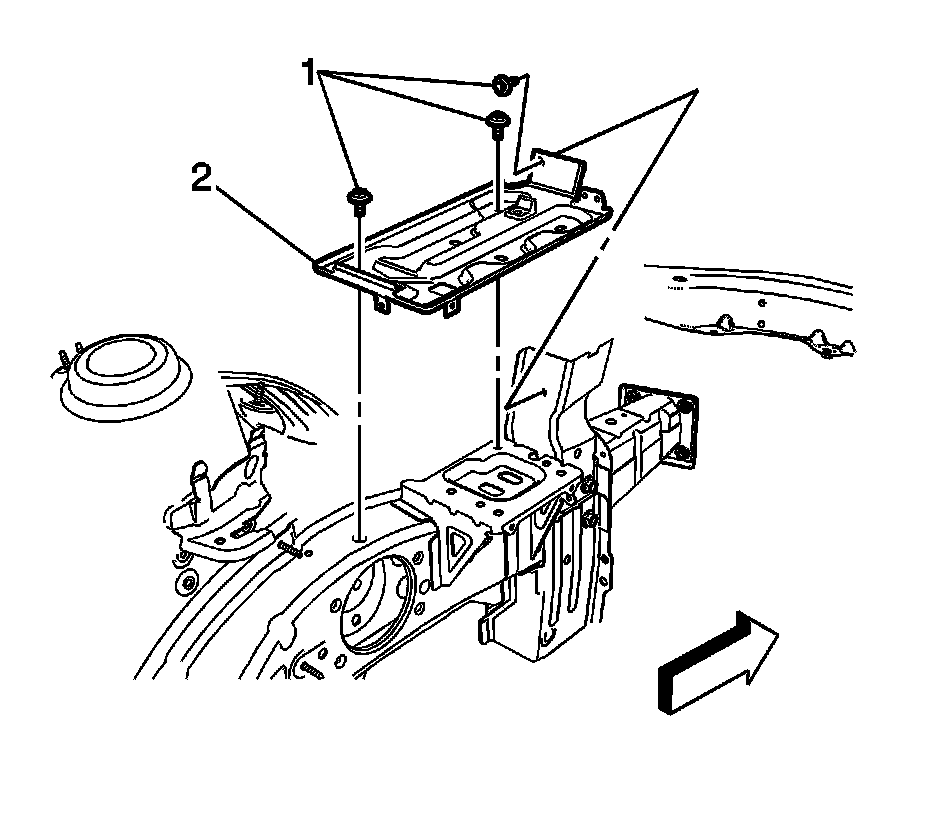 1

2