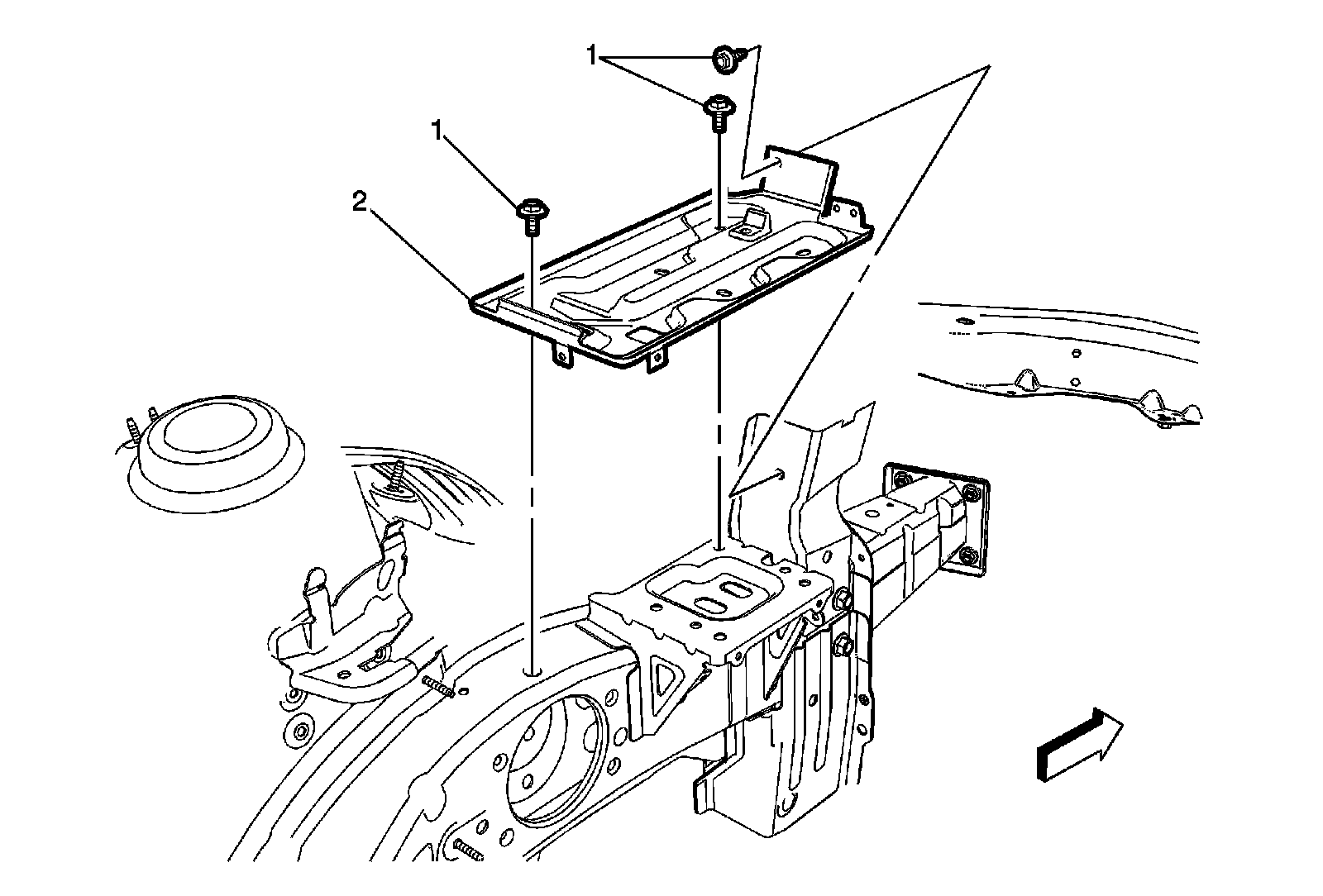 1
1
2