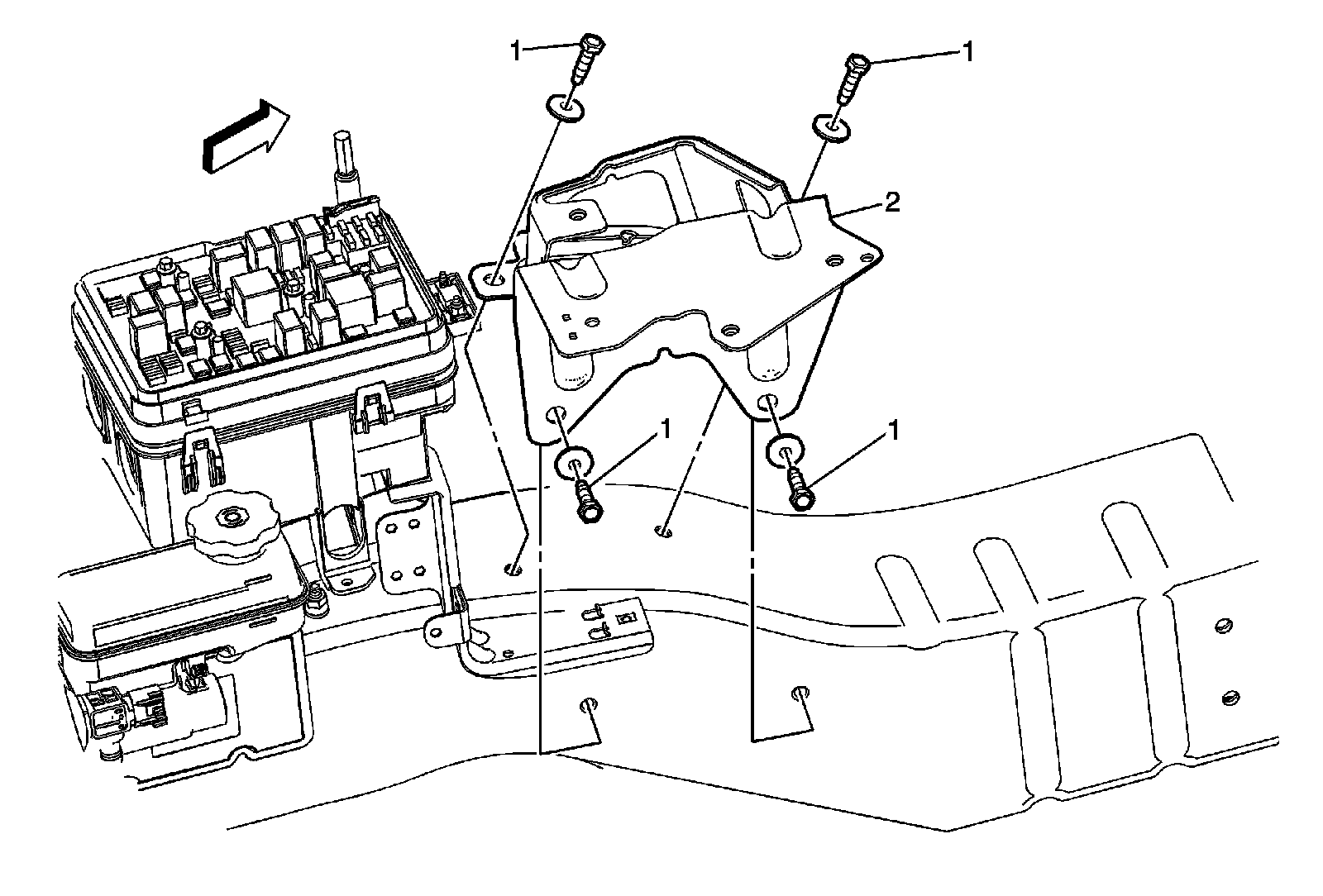 1
1
2
1
1