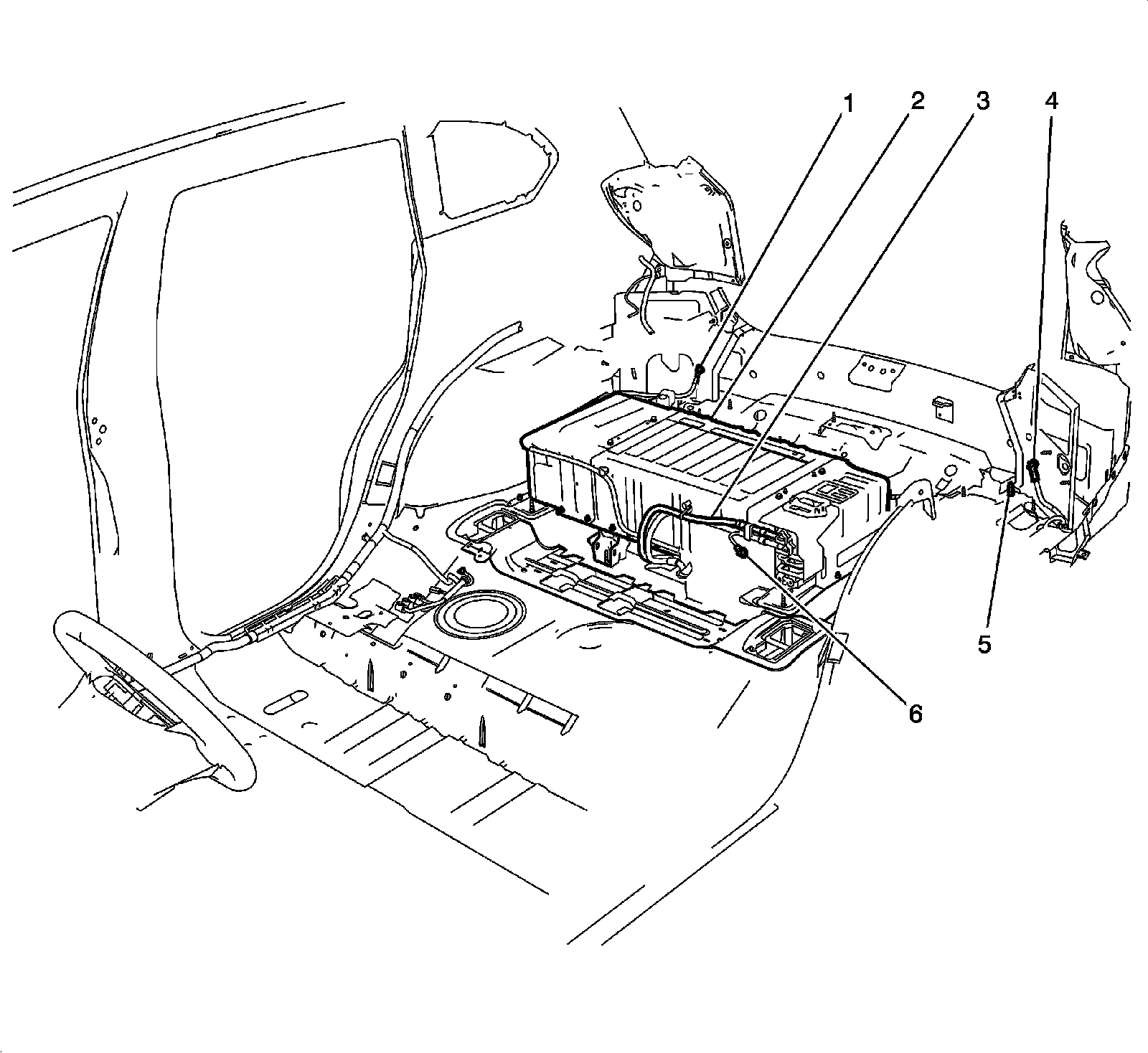 1
2
3
4
5
6