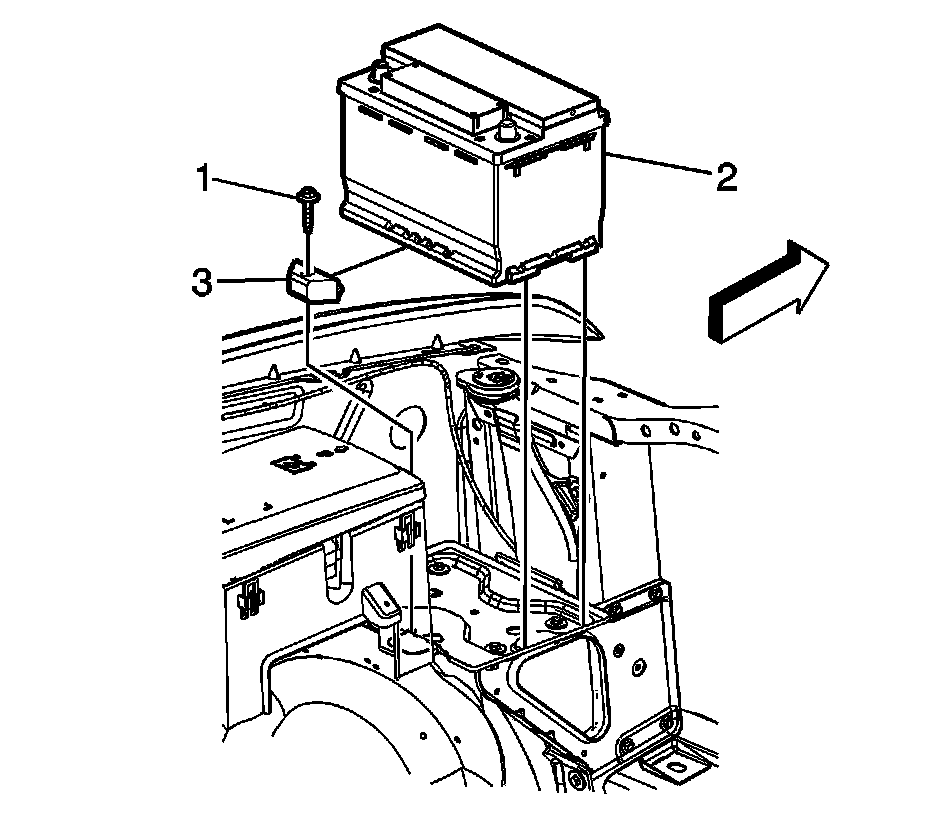 1
2
3