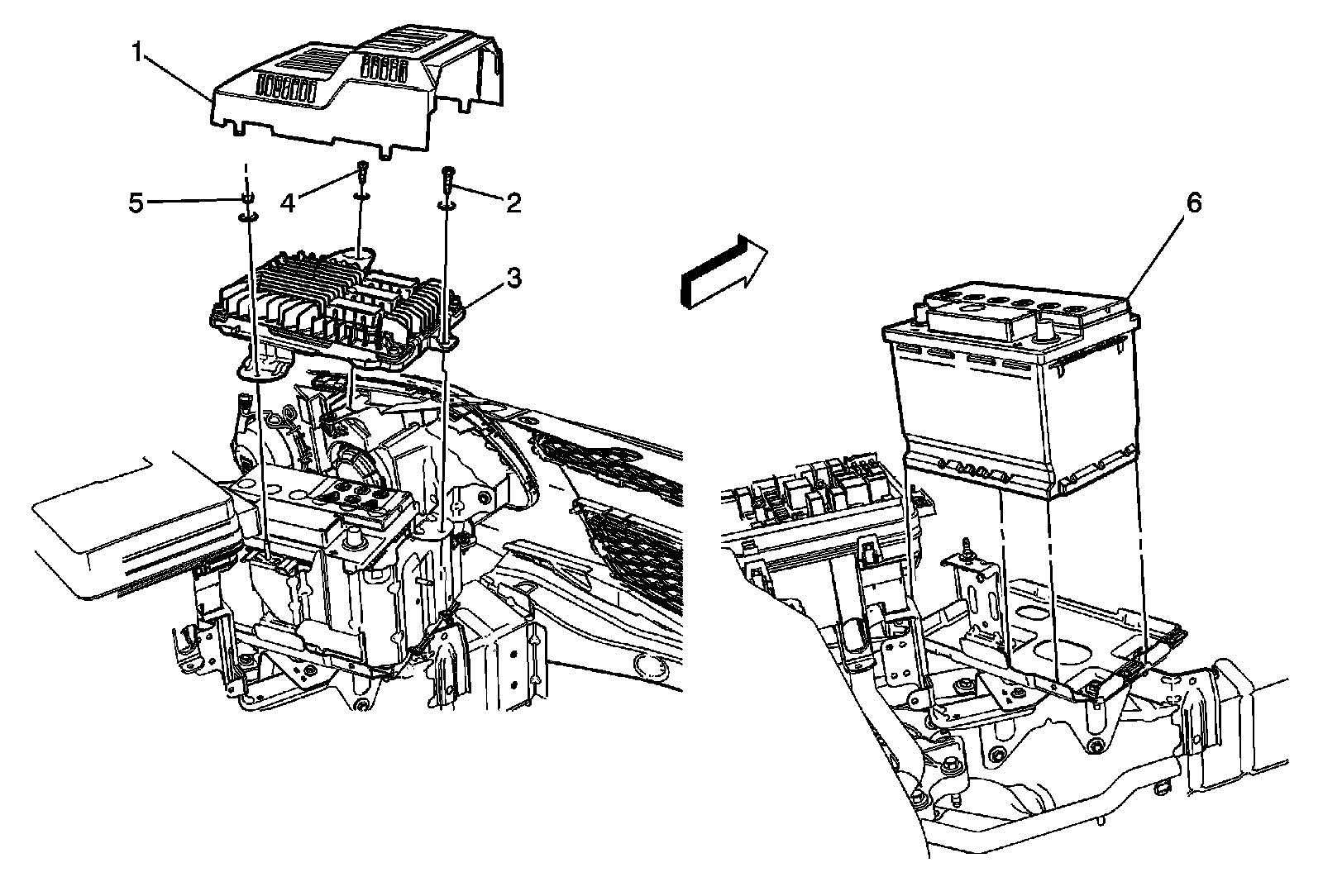 1
5
4
2
3
6