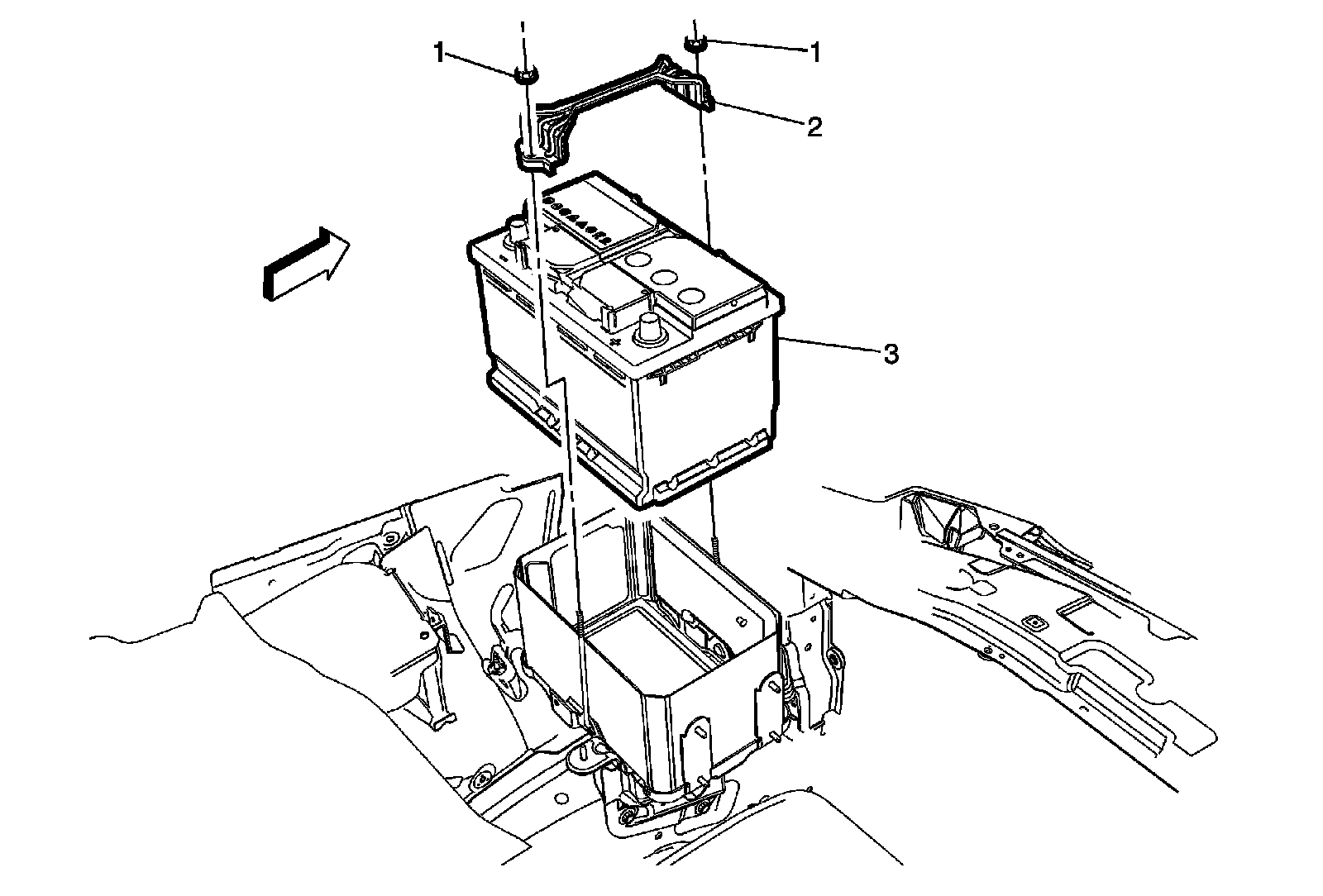 1
1
2
3