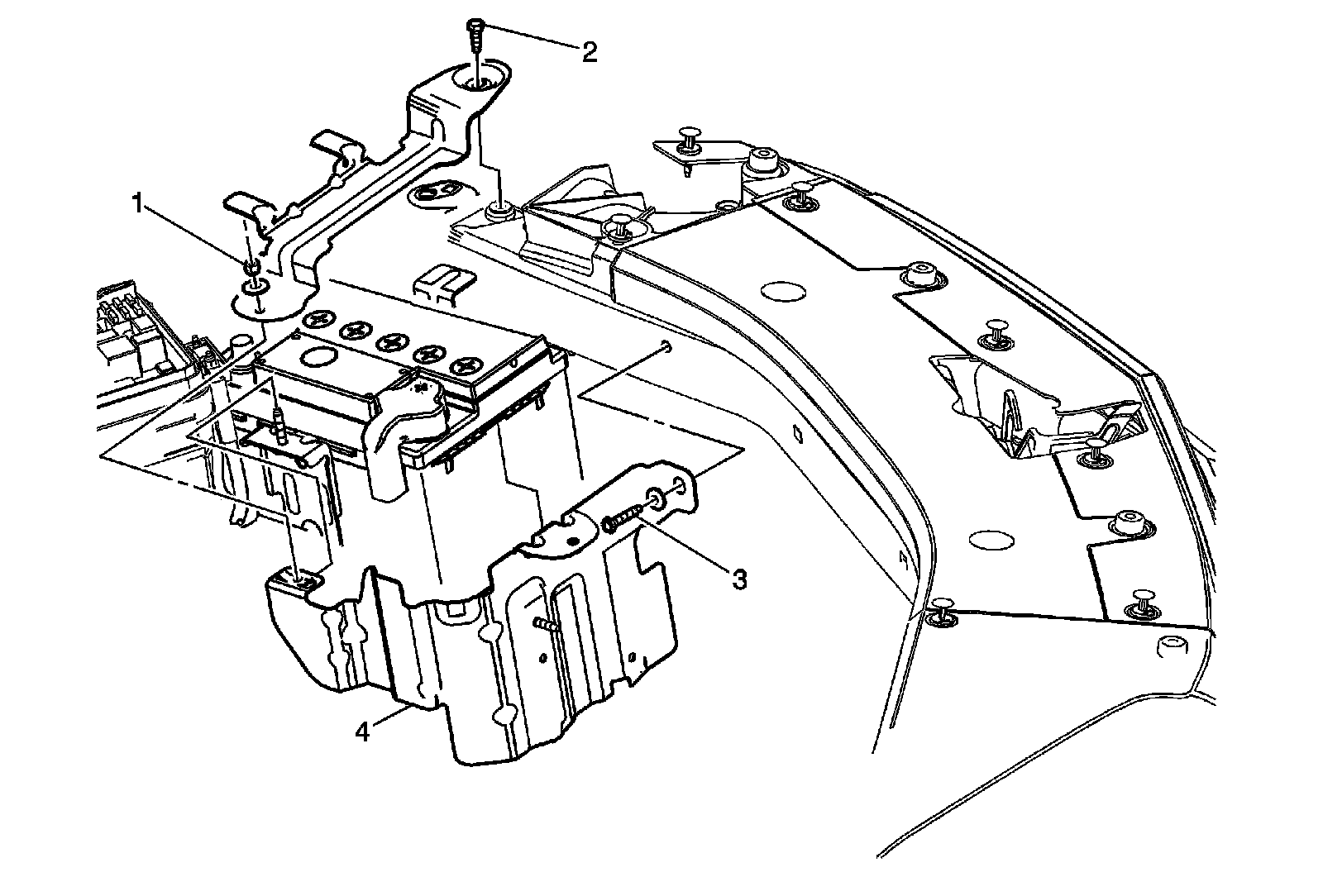 2
1
3
4