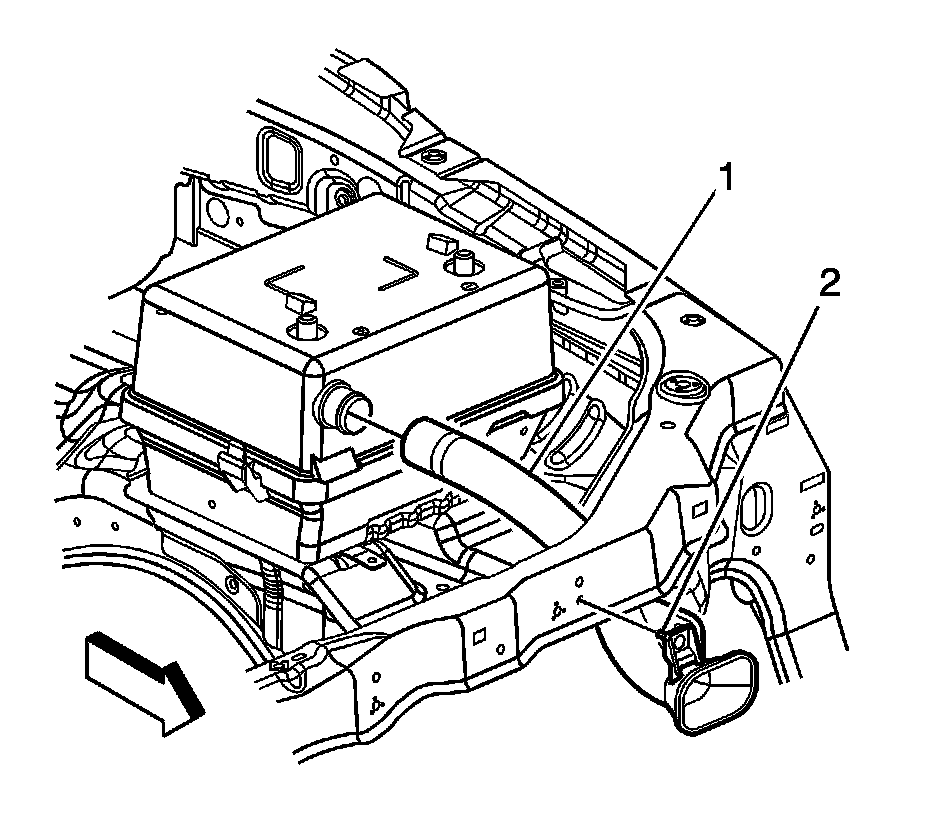 1
2