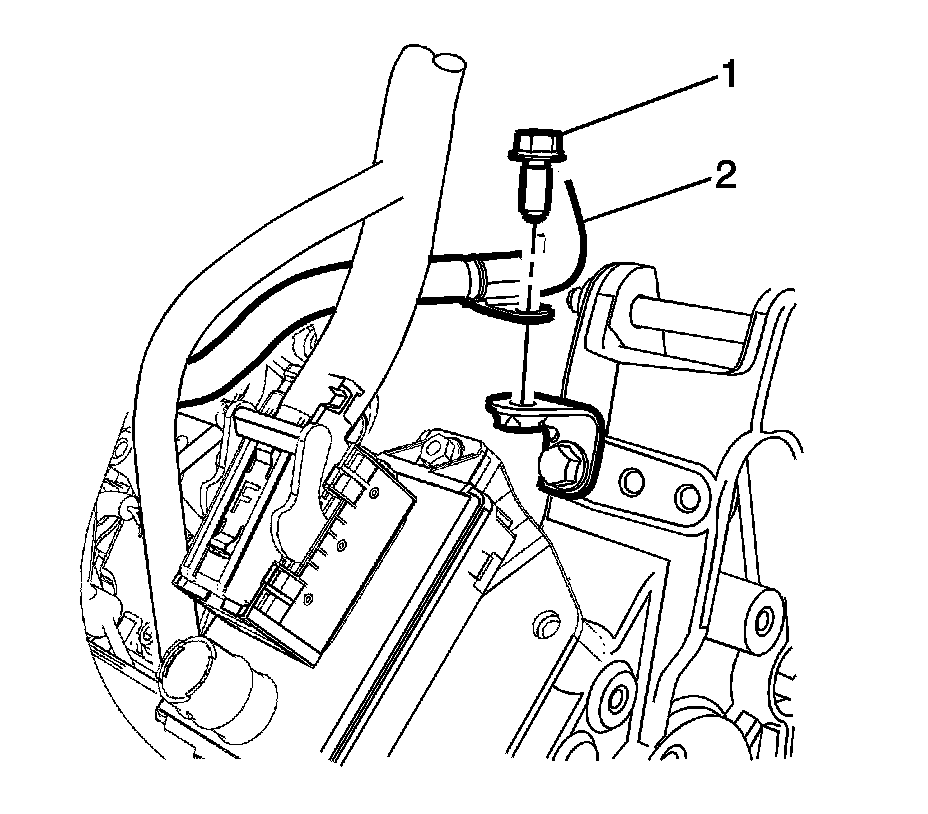 1
2