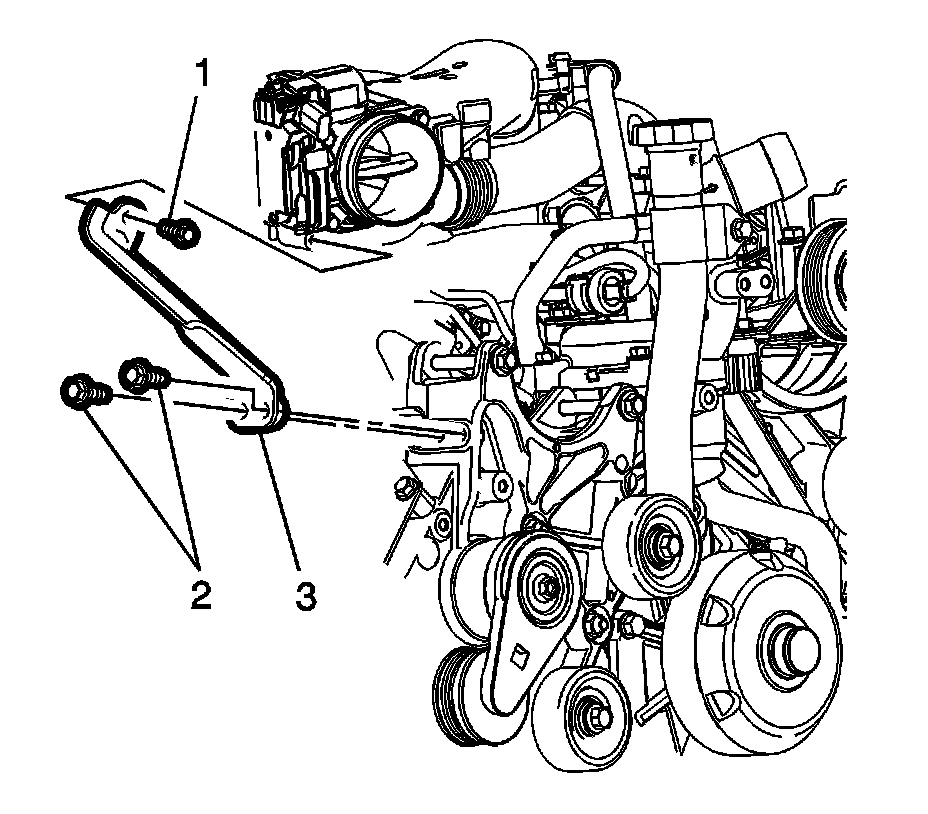 1
2
3