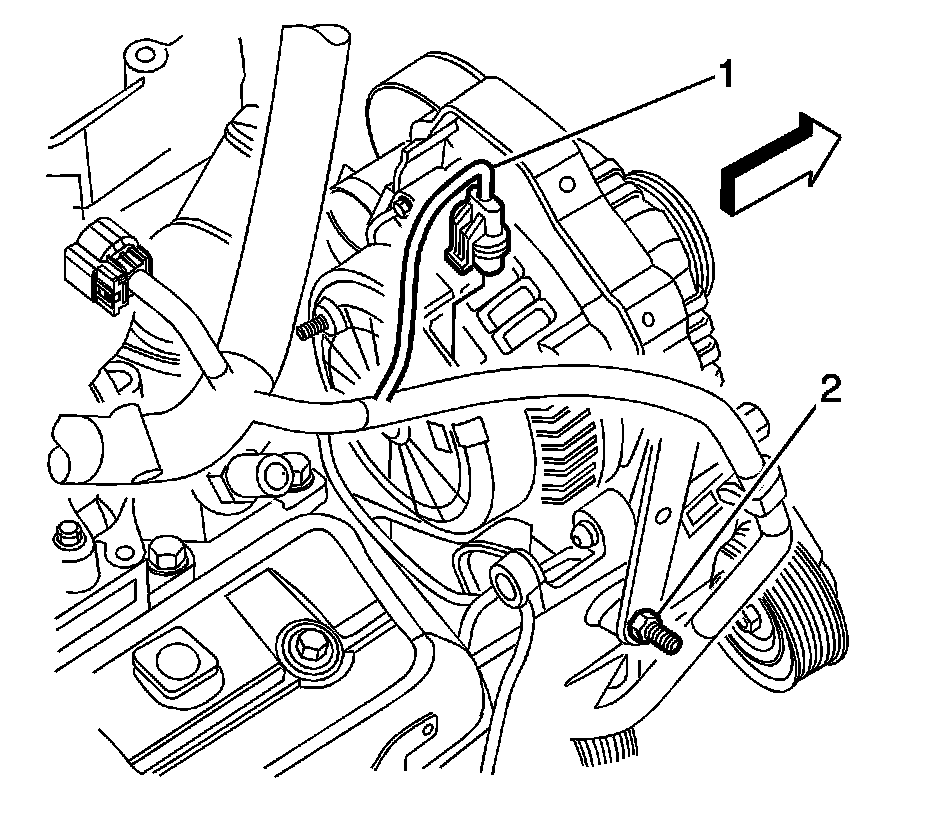 1

2