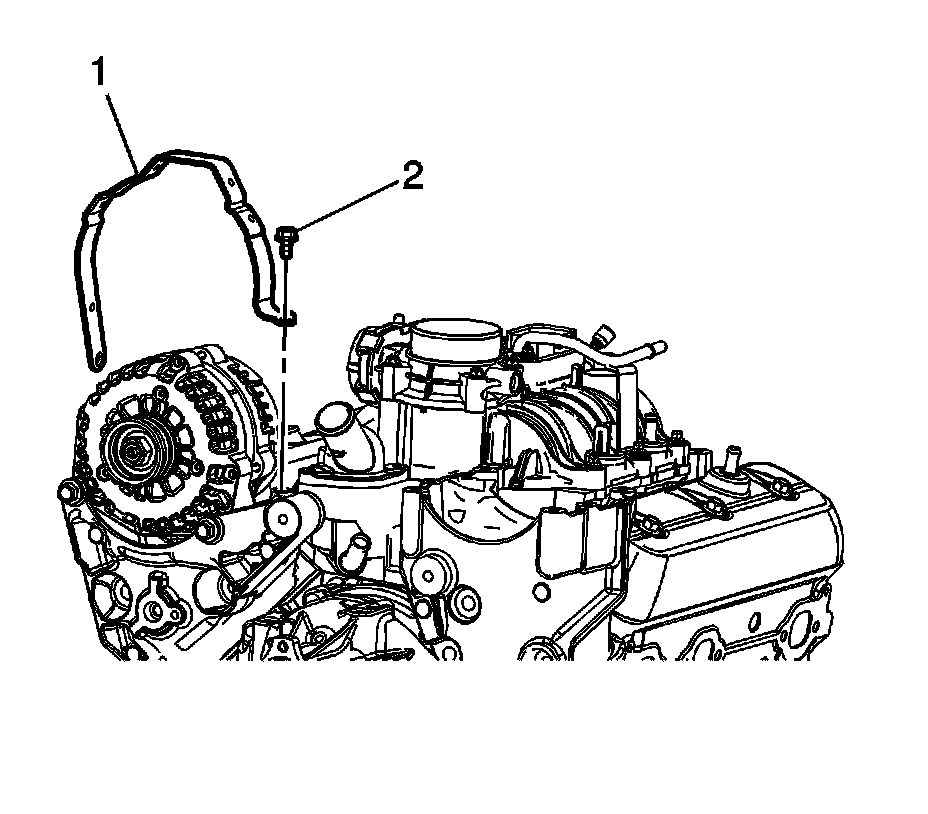 1
2