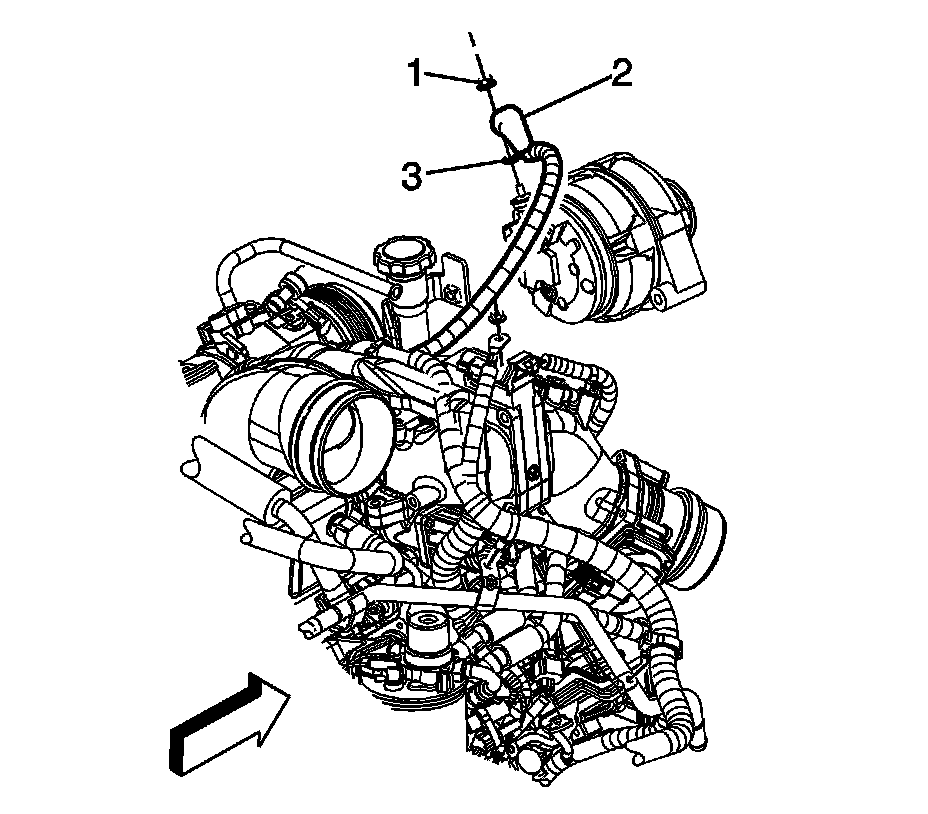 1
2
3