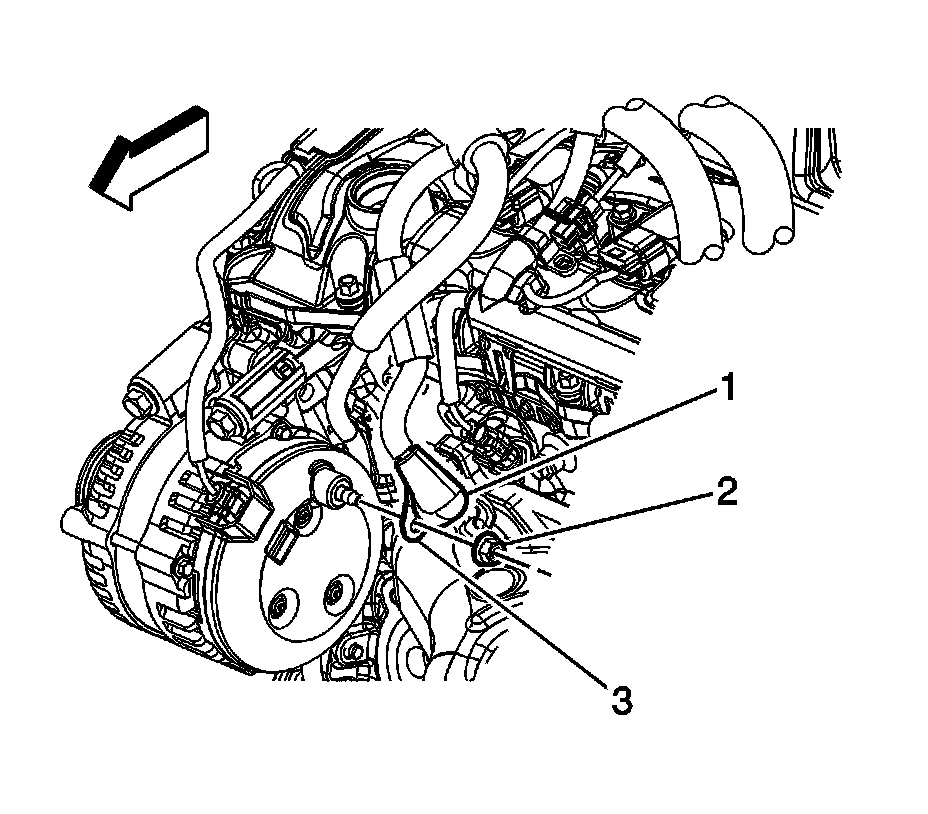 1
2
3