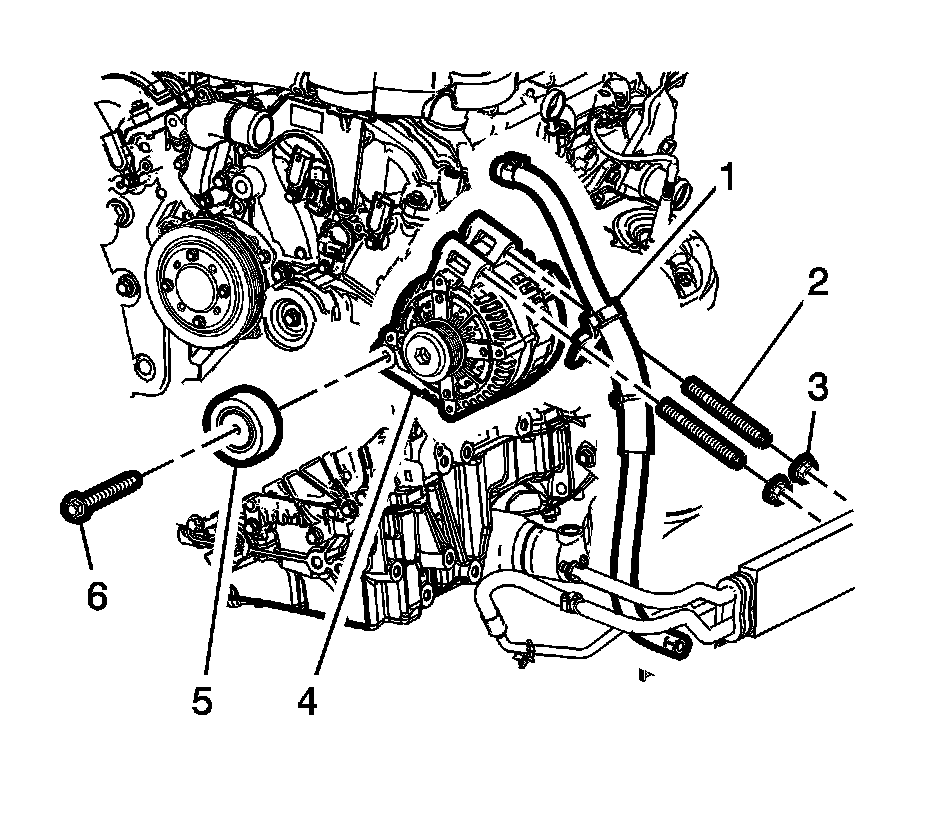 1
2
3
6
5
4