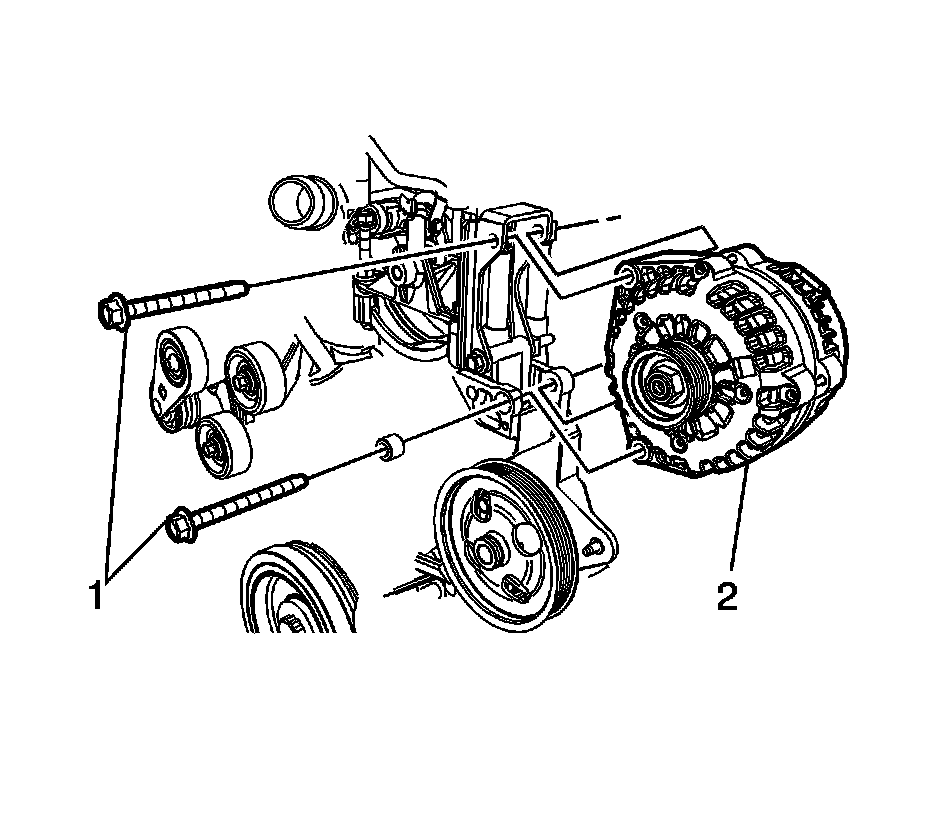 1

2