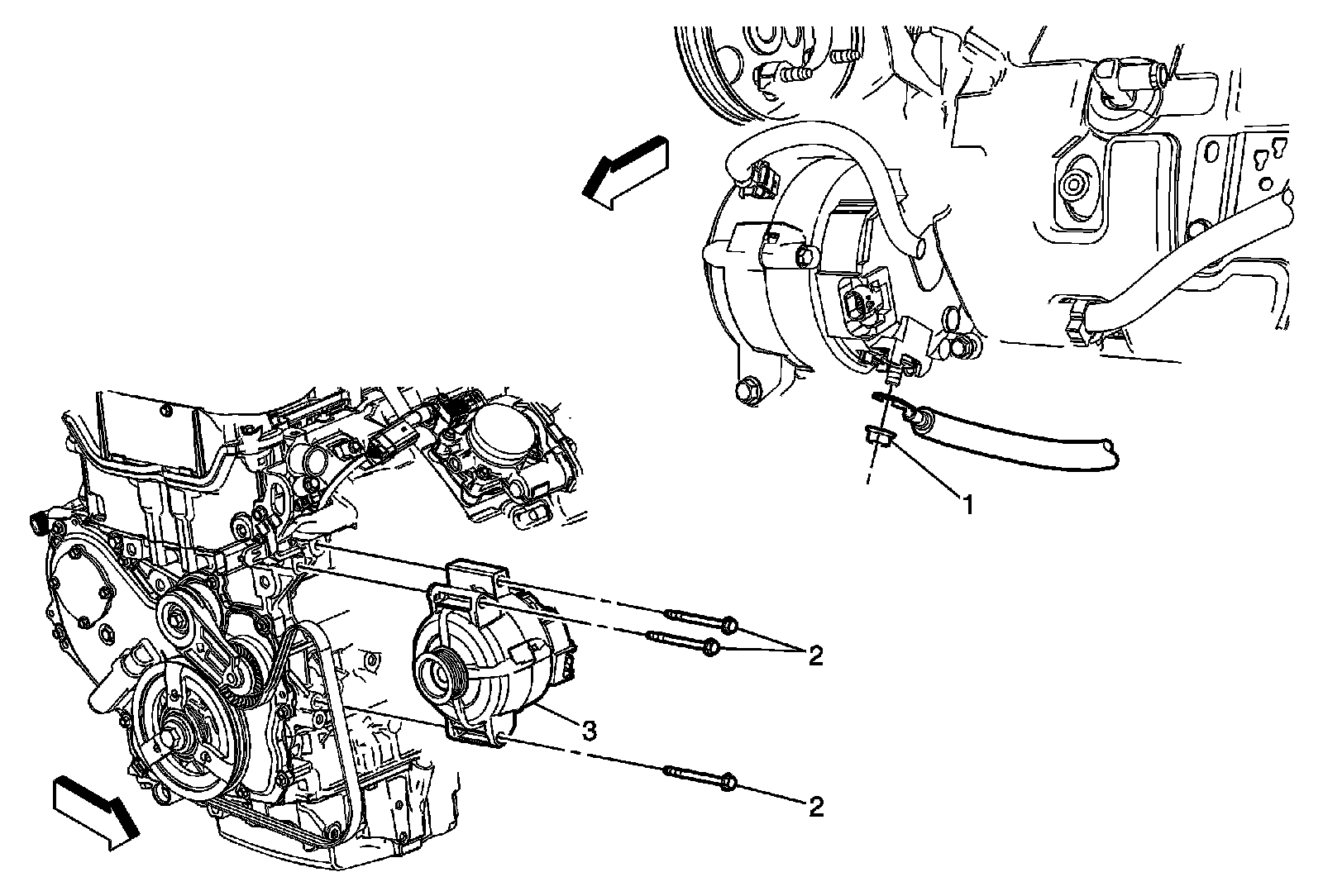 1

2

3

2