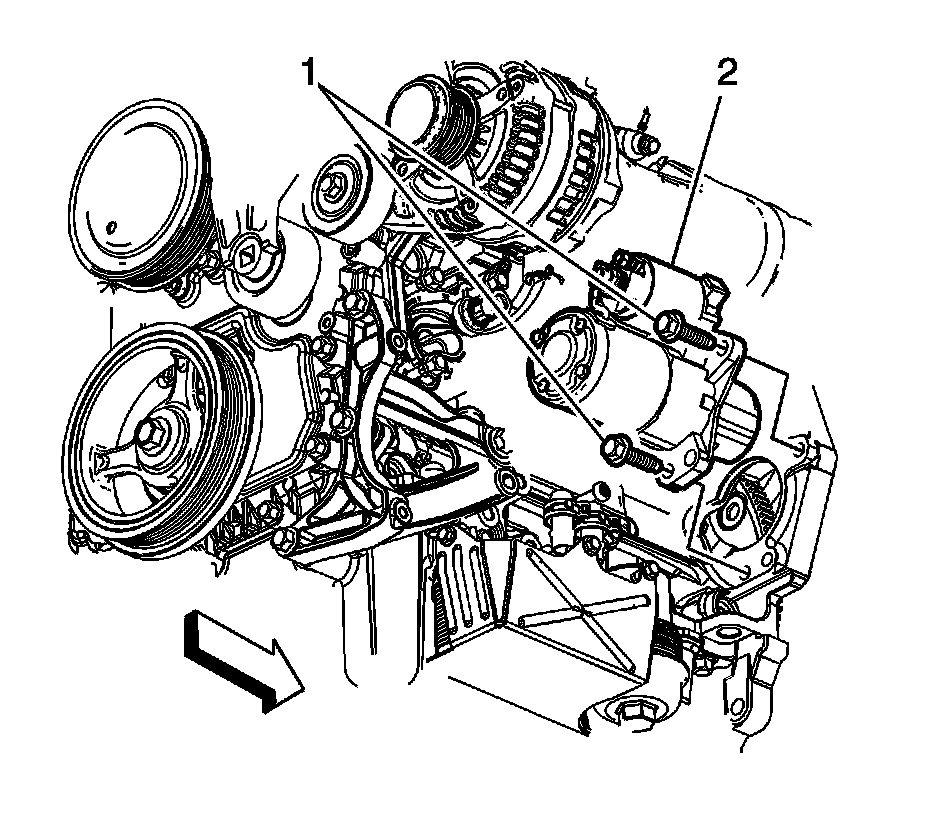 1
2